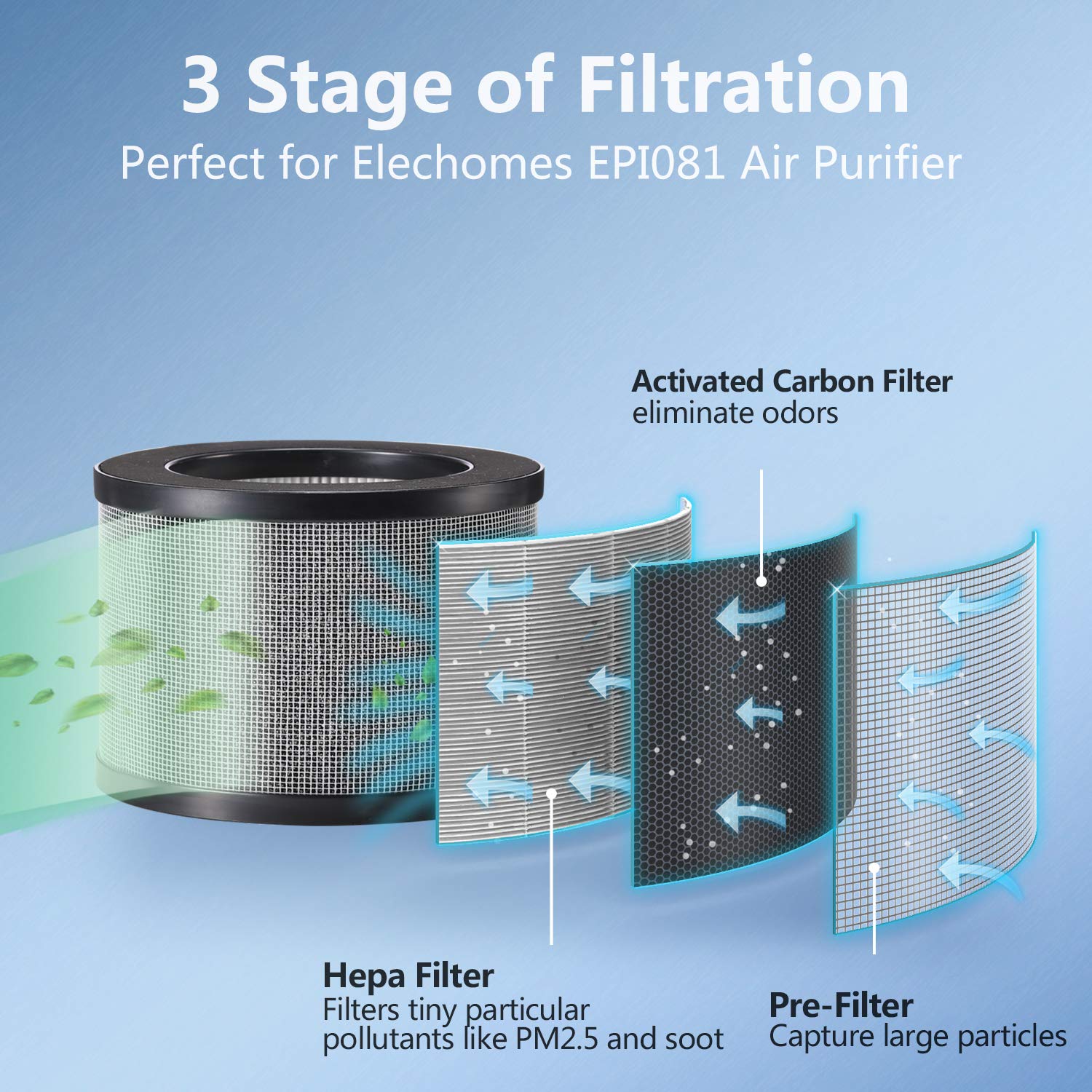 3 Stage of Filtration
Perfect for Elechomes EPI081 Air Purifier

Activated Carbon Filter
eliminate odors

Hepa Filter
Filters tiny particular pollutants like PM2.5 and soot

Pre-Filter
Capture large particles