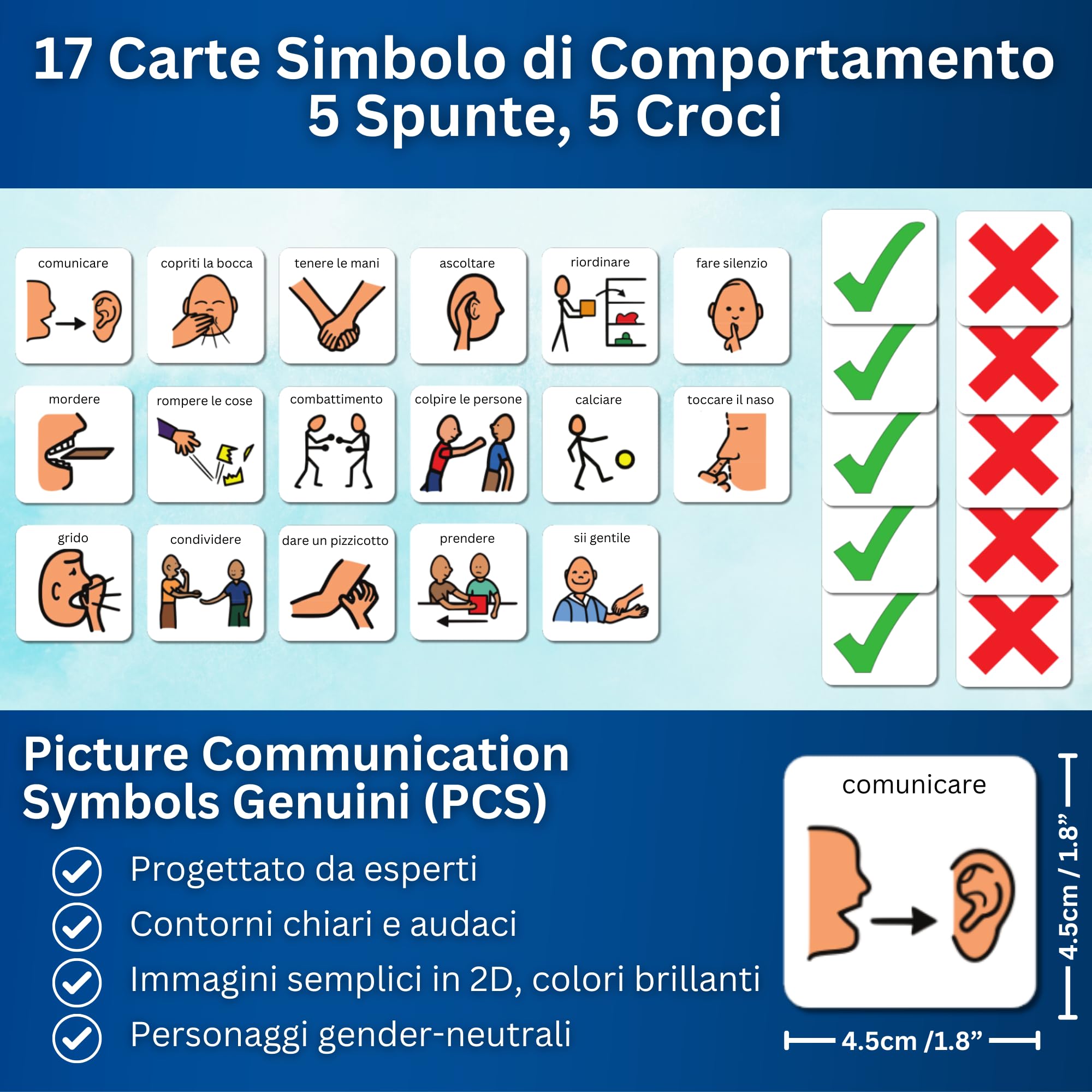 17 Carte Simbolo di Comportamento
5 Spunte, 5 Croci

comunicare

copriti la bocca

tenere le mani

ascoltare

riordinare

fare silenzio

mordere

rompere le cose

combattimento

colpire le persone

calciare

toccare il naso

grido

condividere

dare un pizzicotto

prendere

sii gentile

Picture Communication Symbols Genuini (PCS)

Progettato da esperti

Contorni chiari e audaci

Immagini semplici in 2D, colori brillanti

Personaggi gender-neutrali

comunicare

4.5cm / 1.8”

4.5cm /1.8”