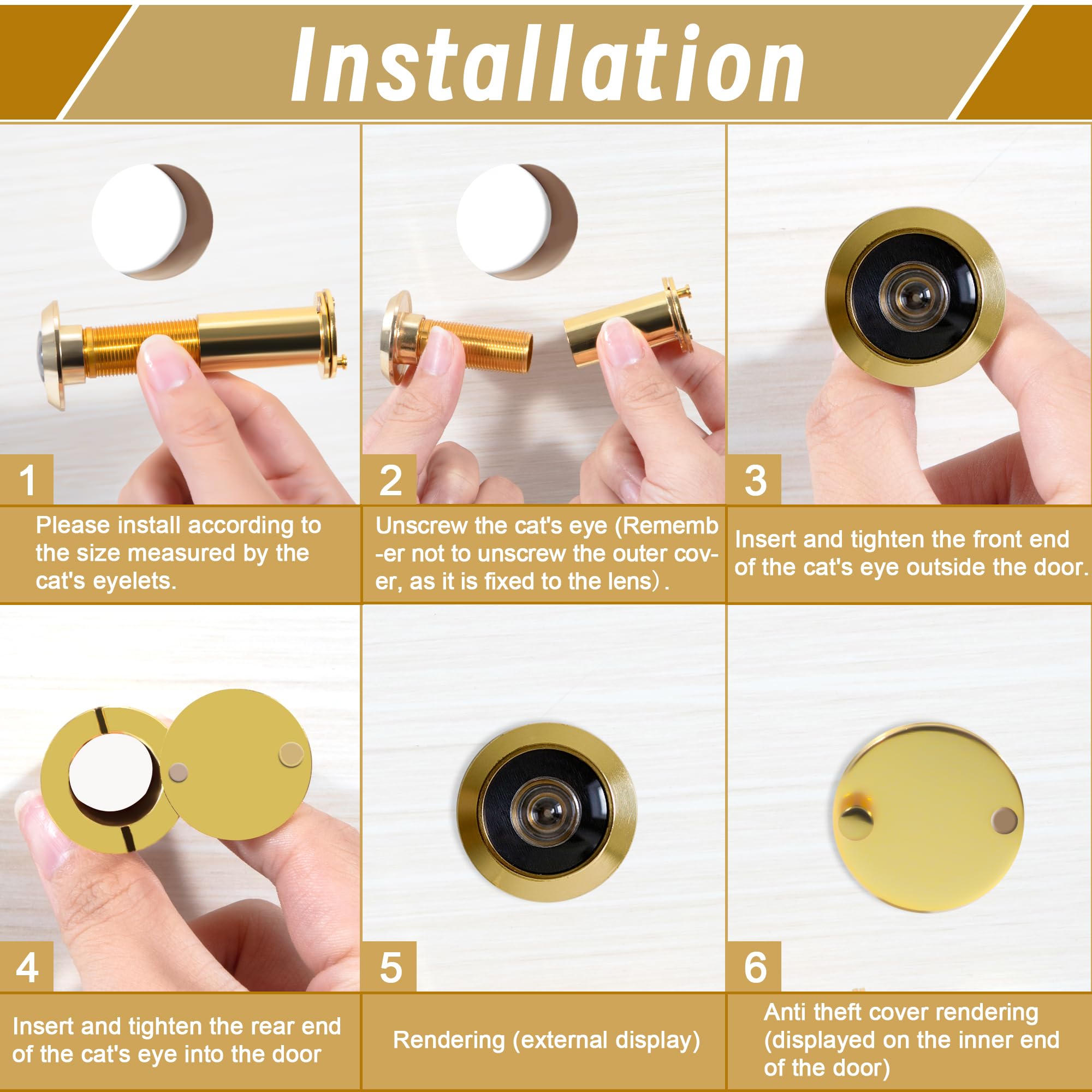 Installation

1

Please install according to the size measured by the cat's eyelets.

2

Unscrew the cat's eye (Remember not to unscrew the outer cover, as it is fixed to the lens）.

3

Insert and tighten the front end of the cat's eye outside the door.

4

Insert and tighten the rear end of the cat's eye into the door

5

Rendering (external display)

6

Anti theft cover rendering (displayed on the inner end of the door)