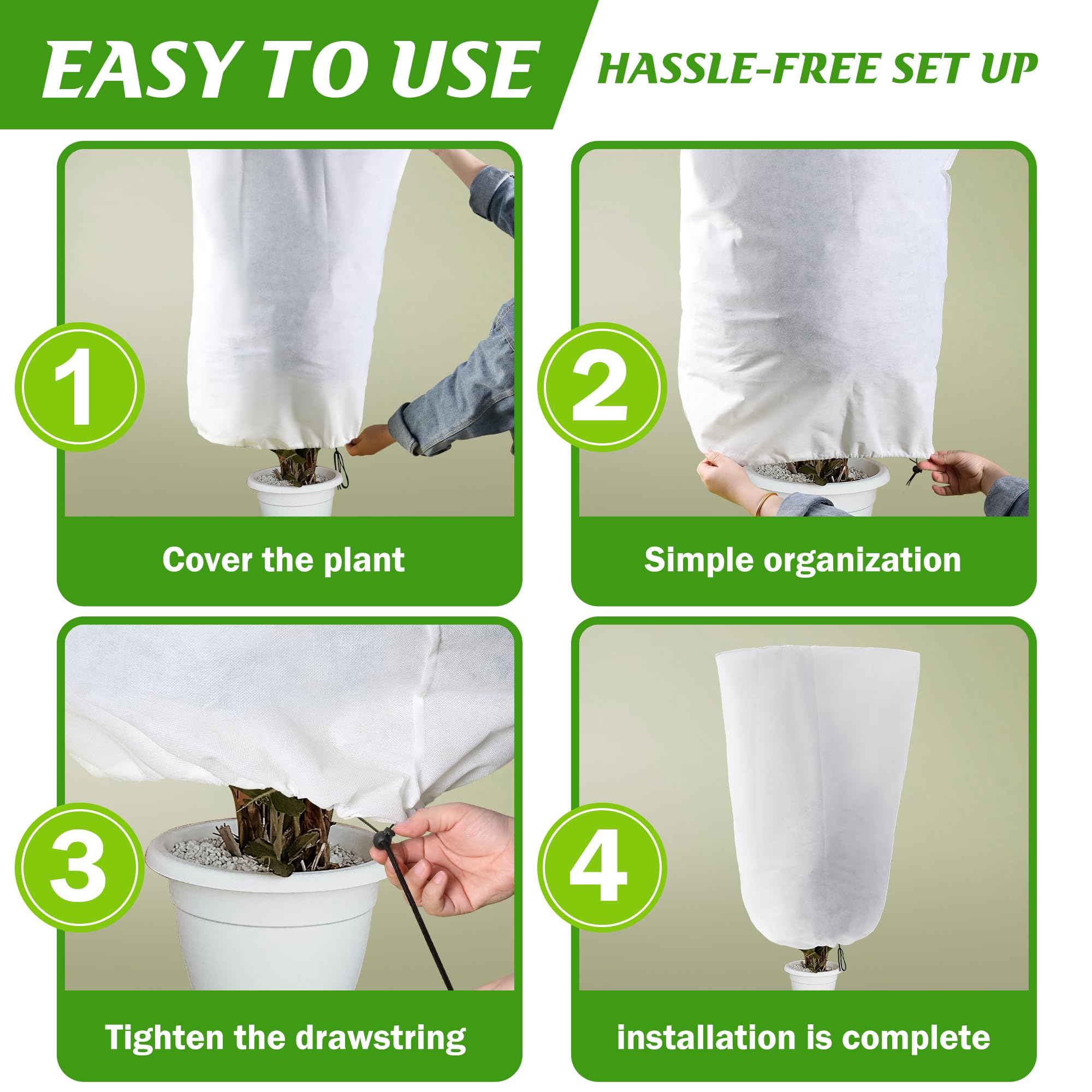 EASY TO USE
HASSLE-FREE SET UP

1
Cover the plant

2
Simple organization

3
Tighten the drawstring

4
installation is complete