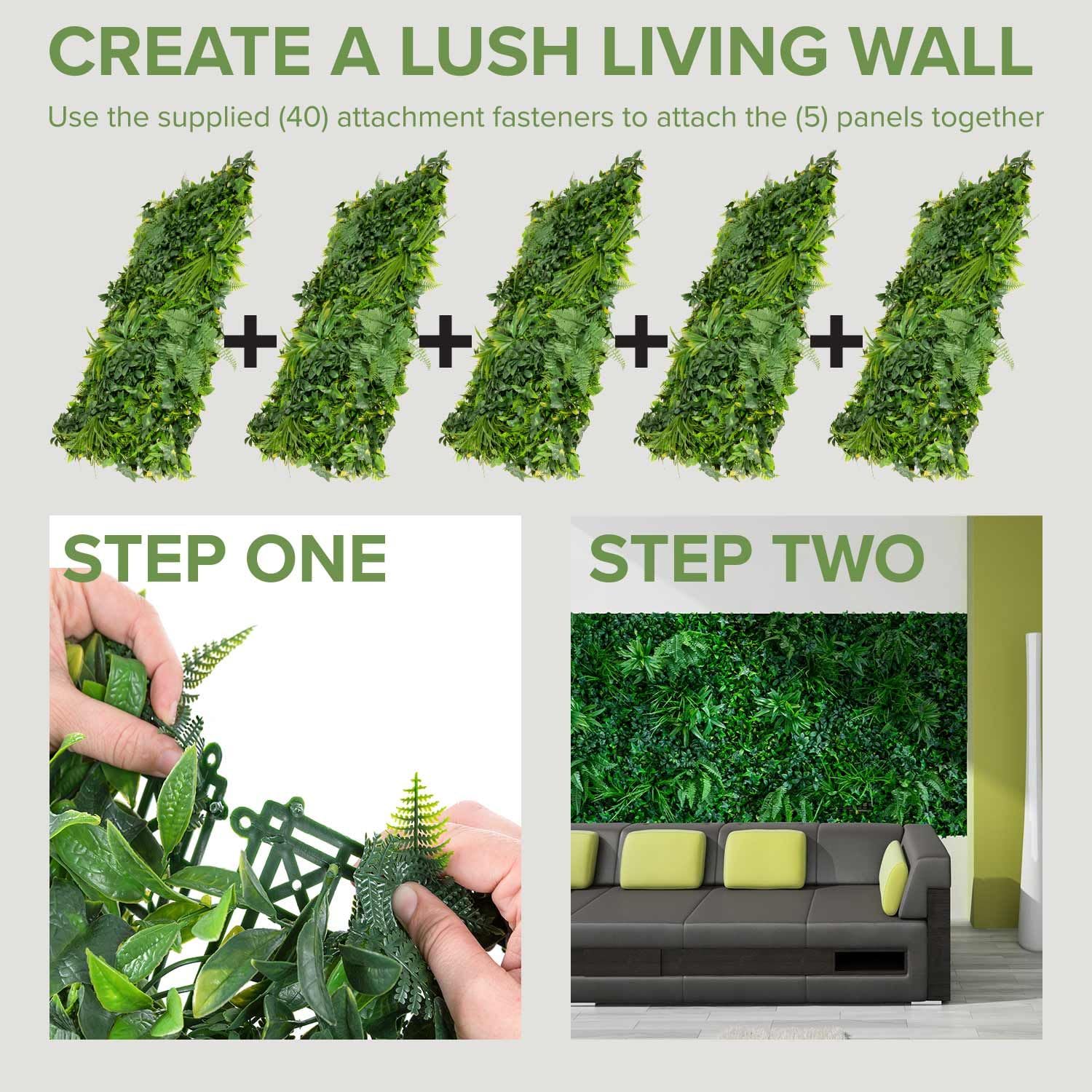 CREATE A LUSH LIVING WALL

Use the supplied (40) attachment fasteners to attach the (5) panels together

+ + + +

STEP ONE

STEP TWO