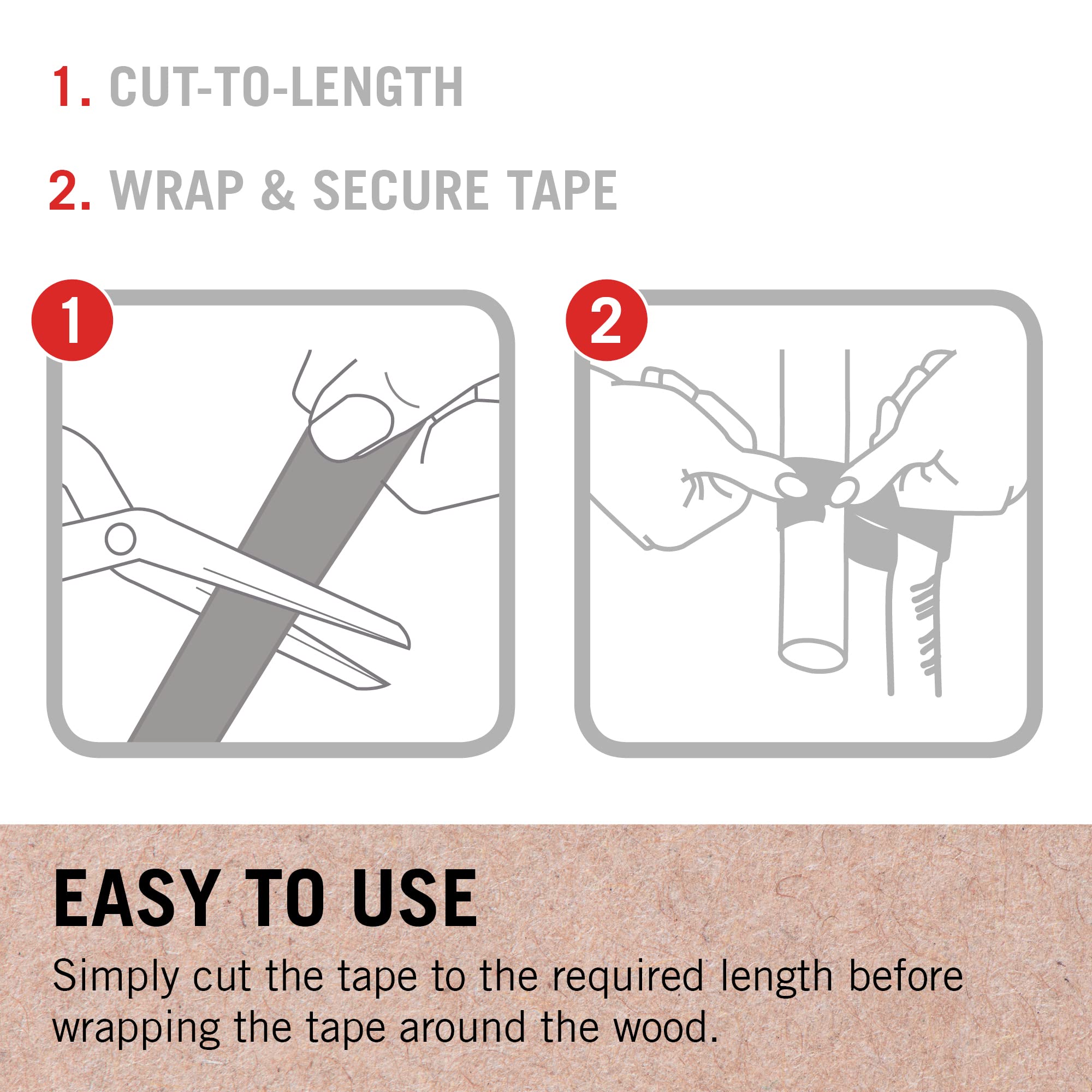 1. CUT-TO-LENGTH

2. WRAP & SECURE TAPE

1

2

EASY TO USE

Simply cut the tape to the required length before wrapping the tape around the wood.