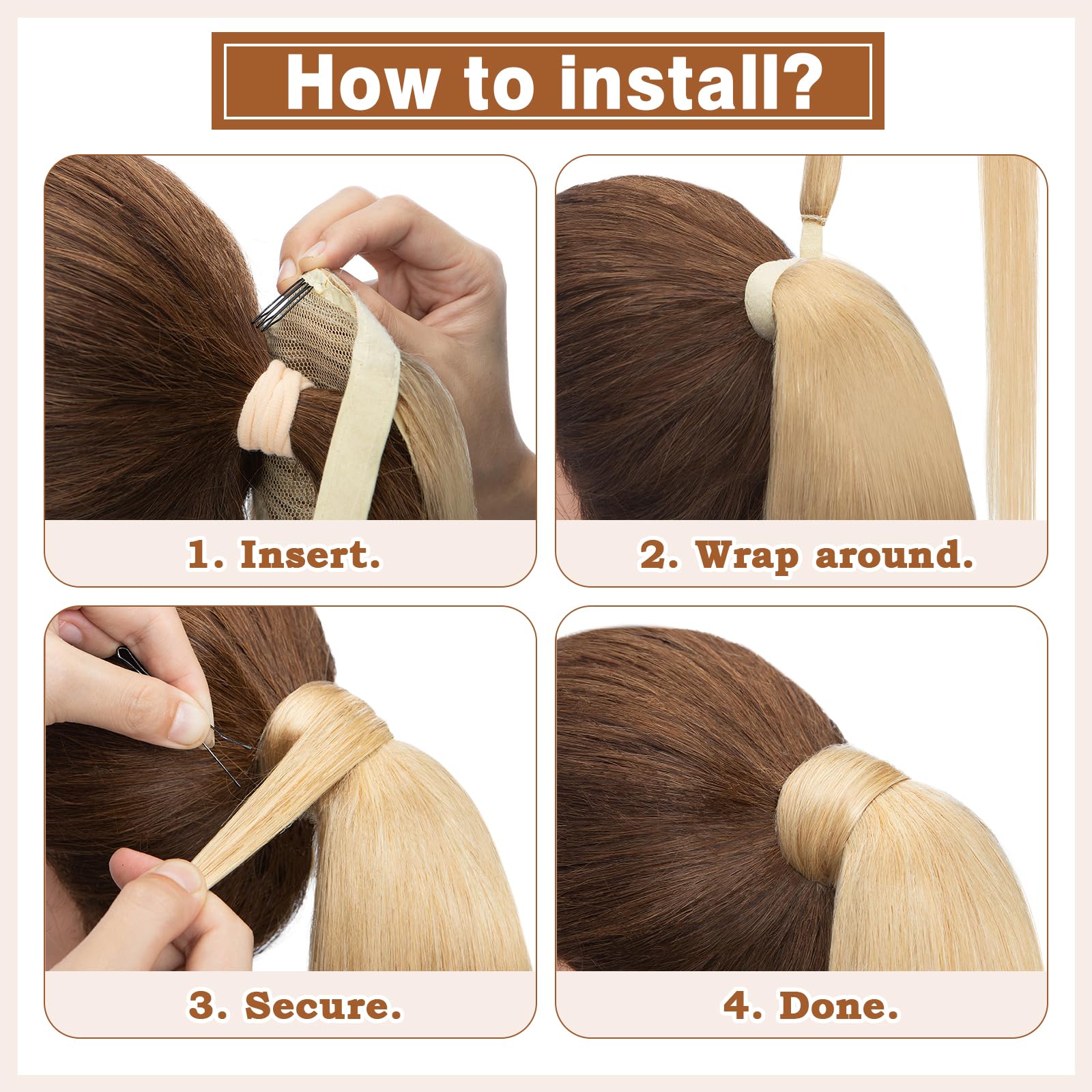 How to install?

1. Insert.

2. Wrap around.

3. Secure.

4. Done.