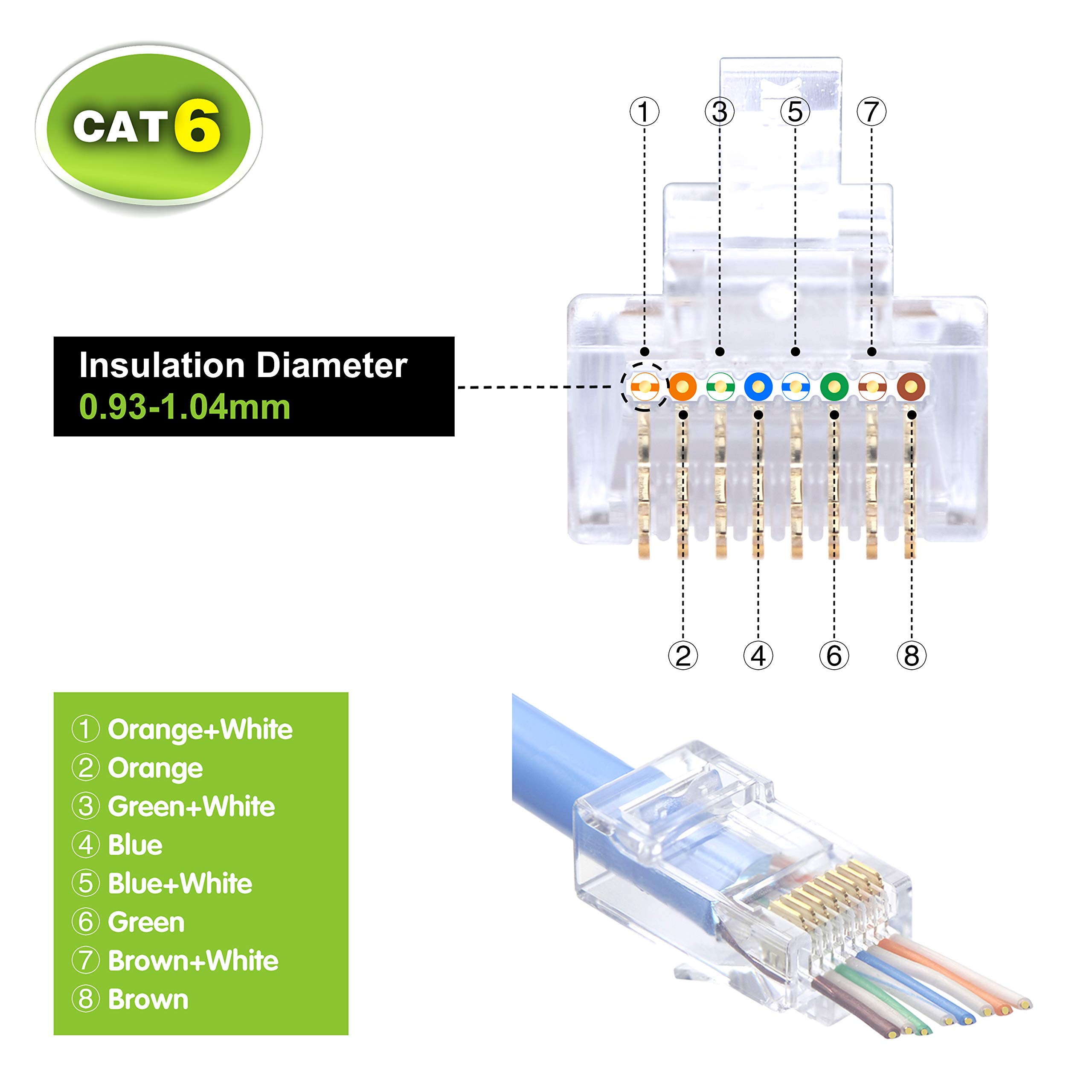 CAT 6

① ③ ⑤ ⑦

Insulation Diameter
0.93-1.04mm

② ④ ⑥ ⑧

① Orange+White
② Orange
③ Green+White
④ Blue
⑤ Blue+White
⑥ Green
⑦ Brown+White
⑧ Brown