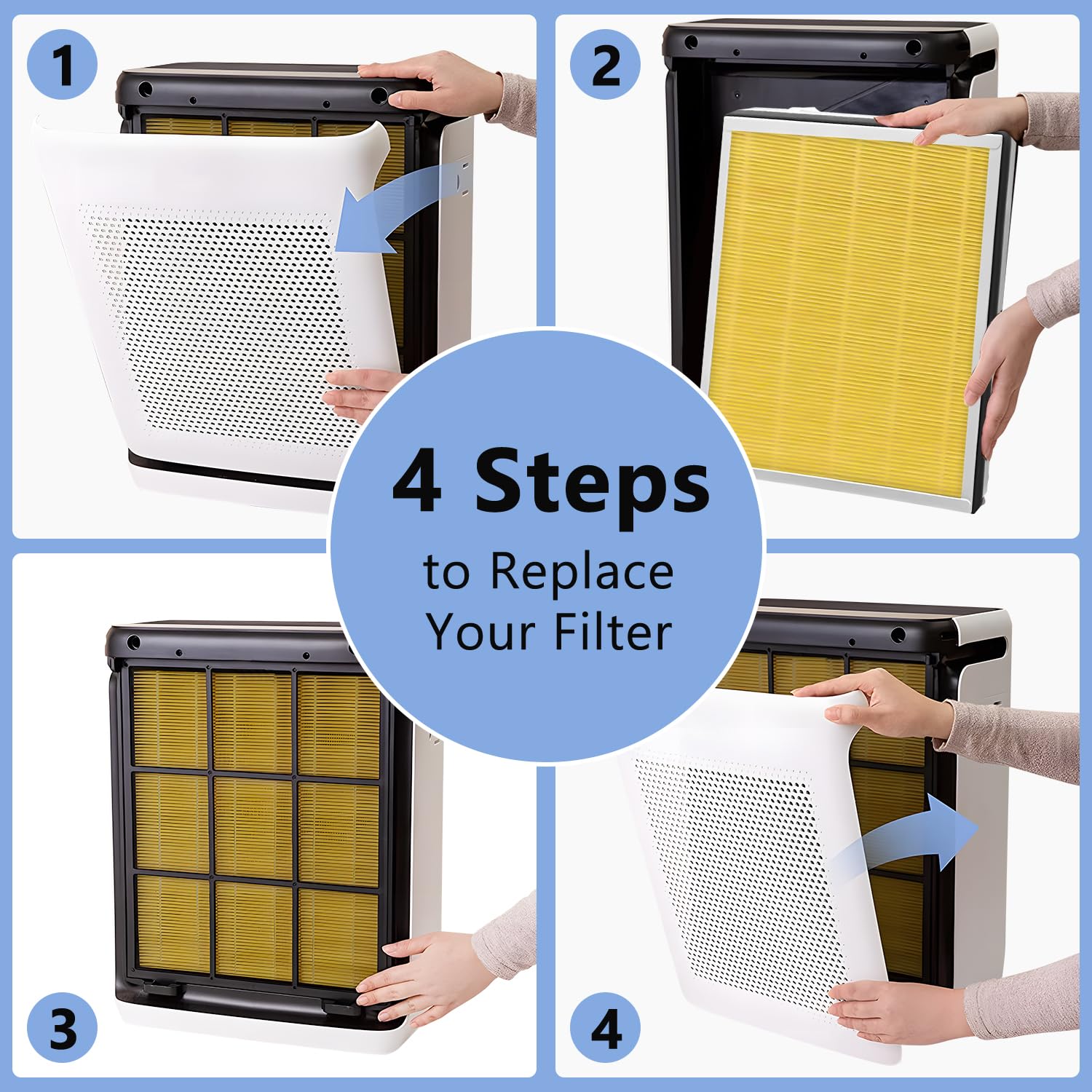 1

2

4 Steps
to Replace
Your Filter

3

4