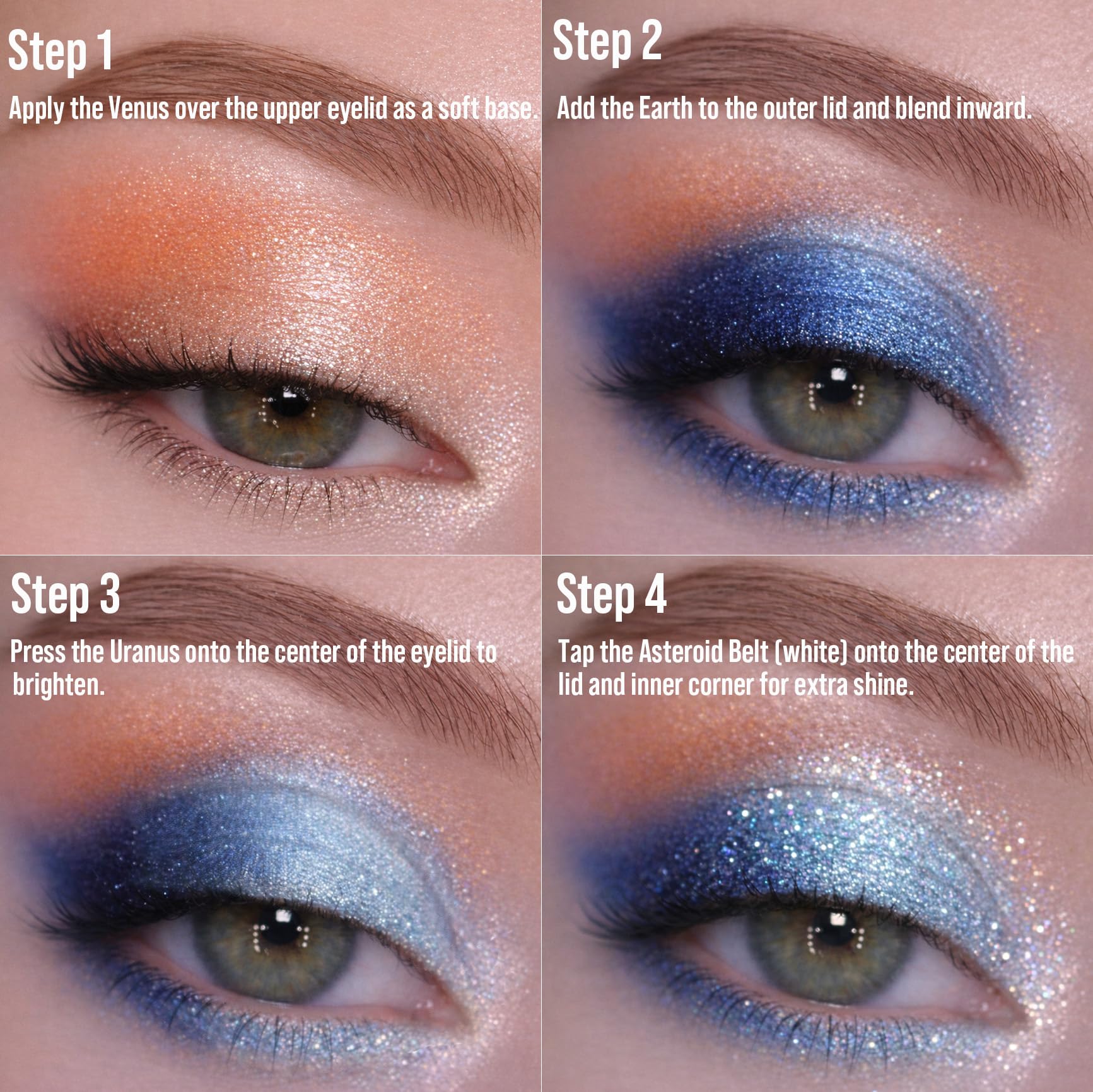 Step 1

Apply the Venus over the upper eyelid as a soft base.

Step 2

Add the Earth to the outer lid and blend inward.

Step 3

Press the Uranus onto the center of the eyelid to brighten.

Step 4

Tap the Asteroid Belt (white) onto the center of the lid and inner corner for extra shine.