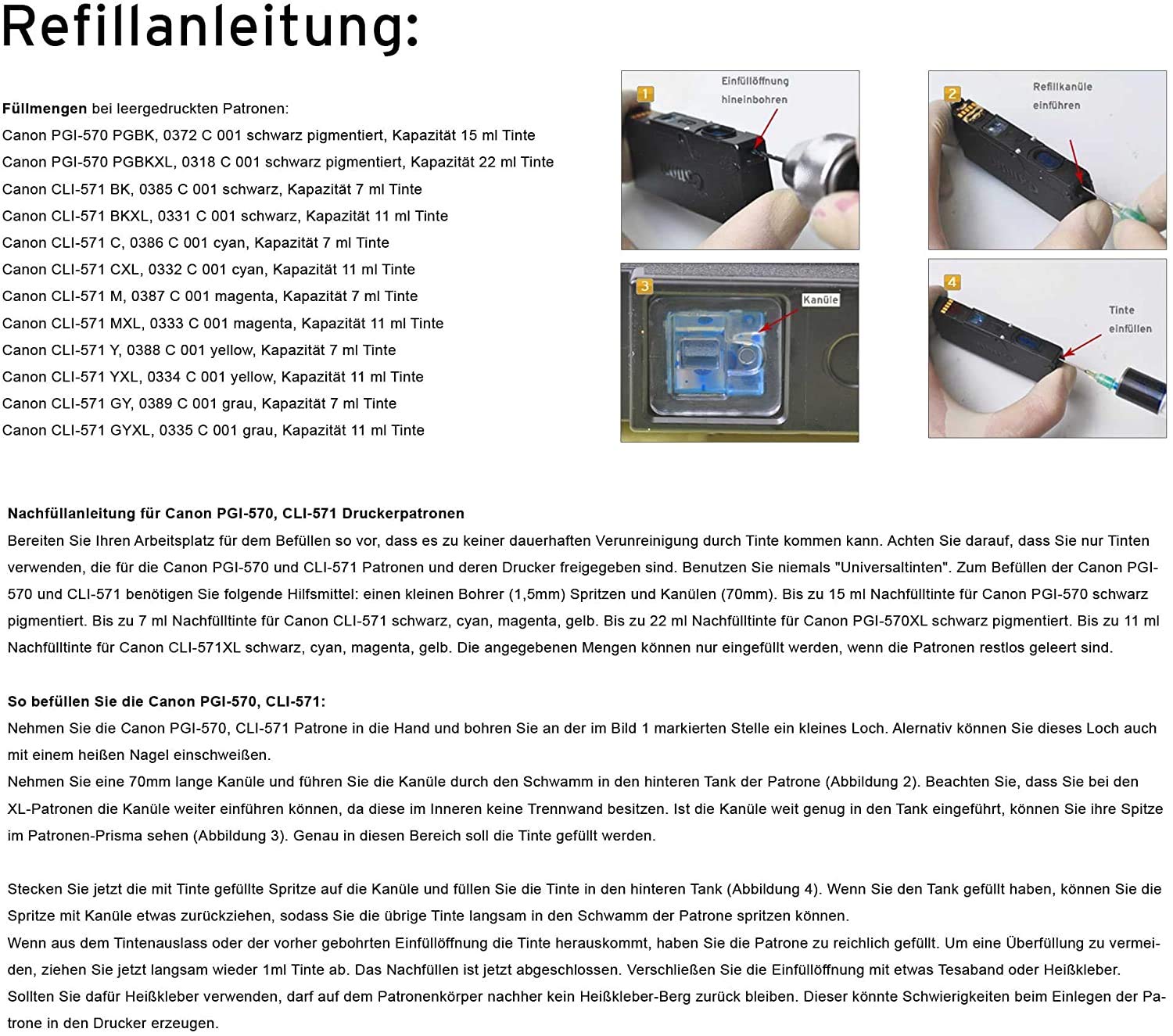 Refillanleitung:

**Füllmengen** bei leergedruckten Patronen:
Canon PGI-570 PGBK, 0372 C 001 schwarz pigmentiert, Kapazität 15 ml Tinte
Canon PGI-570 PGBKXL, 0318 C 001 schwarz pigmentiert, Kapazität 22 ml Tinte
Canon CLI-571 BK, 0385 C 001 schwarz, Kapazität 7 ml Tinte
Canon CLI-571 BKXL, 0331 C 001 schwarz, Kapazität 11 ml Tinte
Canon CLI-571 C, 0386 C 001 cyan, Kapazität 7 ml Tinte
Canon CLI-571 CXL, 0332 C 001 cyan, Kapazität 11 ml Tinte
Canon CLI-571 M, 0387 C 001 magenta, Kapazität 7 ml Tinte
Canon CLI-571 MXL, 0333 C 001 magenta, Kapazität 11 ml Tinte
Canon CLI-571 Y, 0388 C 001 yellow, Kapazität 7 ml Tinte
Canon CLI-571 YXL, 0334 C 001 yellow, Kapazität 11 ml Tinte
Canon CLI-571 GY, 0389 C 001 grau, Kapazität 7 ml Tinte
Canon CLI-571 GYXL, 0335 C 001 grau, Kapazität 11 ml Tinte

1
Einfüllöffnung hineinbohren

2
Refillkanüle einführen

3
Kanüle

4
Tinte einfüllen

**Nachfüllanleitung für Canon PGI-570, CLI-571 Druckerpatronen**
Bereiten Sie Ihren Arbeitsplatz für dem Befüllen so vor, dass es zu keiner dauerhaften Verunreinigung durch Tinte kommen kann. Achten Sie darauf, dass Sie nur Tinten verwenden, die für die Canon PGI-570 und CLI-571 Patronen und deren Drucker freigegeben sind. Benutzen Sie niemals "Universaltinten". Zum Befüllen der Canon PGI-570 und CLI-571 benötigen Sie folgende Hilfsmittel: einen kleinen Bohrer (1,5mm) Spritzen und Kanülen (70mm). Bis zu 15 ml Nachfülltinte für Canon PGI-570 schwarz pigmentiert. Bis zu 7 ml Nachfülltinte für Canon CLI-571 schwarz, cyan, magenta, gelb. Bis zu 22 ml Nachfülltinte für Canon PGI-570XL schwarz pigmentiert. Bis zu 11 ml Nachfülltinte für Canon CLI-571XL schwarz, cyan, magenta, gelb. Die angegebenen Mengen können nur eingefüllt werden, wenn die Patronen restlos geleert sind.

**So befüllen Sie die Canon PGI-570, CLI-571:**
Nehmen Sie die Canon PGI-570, CLI-571 Patrone in die Hand und bohren Sie an der im Bild 1 markierten Stelle ein kleines Loch. Alernativ können Sie dieses Loch auch mit einem heißen Nagel einschweißen.
Nehmen Sie eine 70mm lange Kanüle und führen Sie die Kanüle durch den Schwamm in den hinteren Tank der Patrone (Abbildung 2). Beachten Sie, dass Sie bei den XL-Patronen die Kanüle weiter einführen können, da diese im Inneren keine Trennwand besitzen. Ist die Kanüle weit genug in den Tank eingeführt, können Sie ihre Spitze im Patronen-Prisma sehen (Abbildung 3). Genau in diesen Bereich soll die Tinte gefüllt werden.

Stecken Sie jetzt die mit Tinte gefüllte Spritze auf die Kanüle und füllen Sie die Tinte in den hinteren Tank (Abbildung 4). Wenn Sie den Tank gefüllt haben, können Sie die Spritze mit Kanüle etwas zurückziehen, sodass Sie die übrige Tinte langsam in den Schwamm der Patrone spritzen können.
Wenn aus dem Tintenauslass oder der vorher gebohrten Einfüllöffnung die Tinte herauskommt, haben Sie die Patrone zu reichlich gefüllt. Um eine Überfüllung zu vermeiden, ziehen Sie jetzt langsam wieder 1ml Tinte ab. Das Nachfüllen ist jetzt abgeschlossen. Verschließen Sie die Einfüllöffnung mit etwas Tesaband oder Heißkleber. Sollten Sie dafür Heißkleber verwenden, darf auf dem Patronenkörper nachher kein Heißkleber-Berg zurück bleiben. Dieser könnte Schwierigkeiten beim Einlegen der Patrone in den Drucker erzeugen.