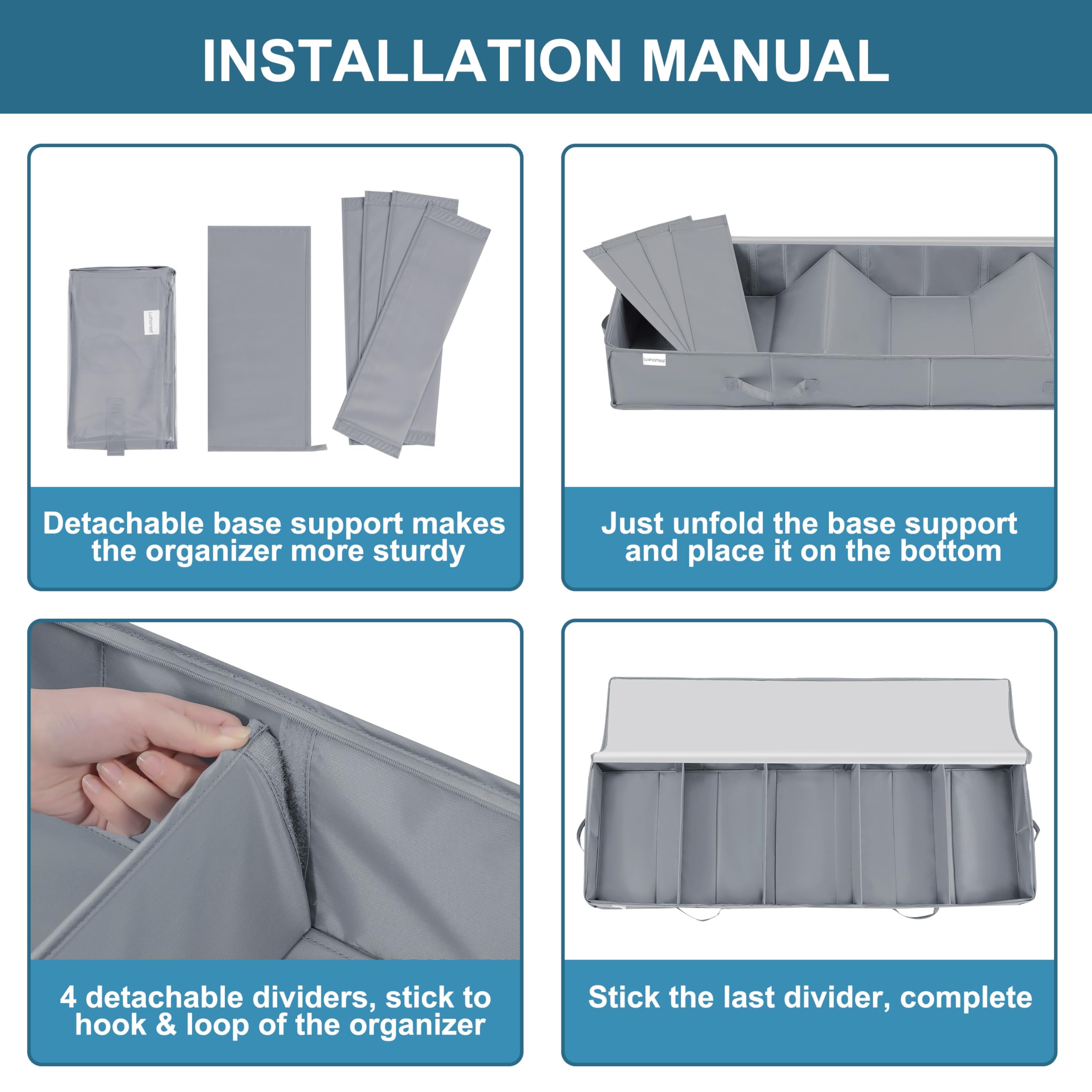 INSTALLATION MANUAL

Luxhomee

Detachable base support makes the organizer more sturdy

Luxhomee

Just unfold the base support and place it on the bottom

4 detachable dividers, stick to hook & loop of the organizer

Stick the last divider, complete