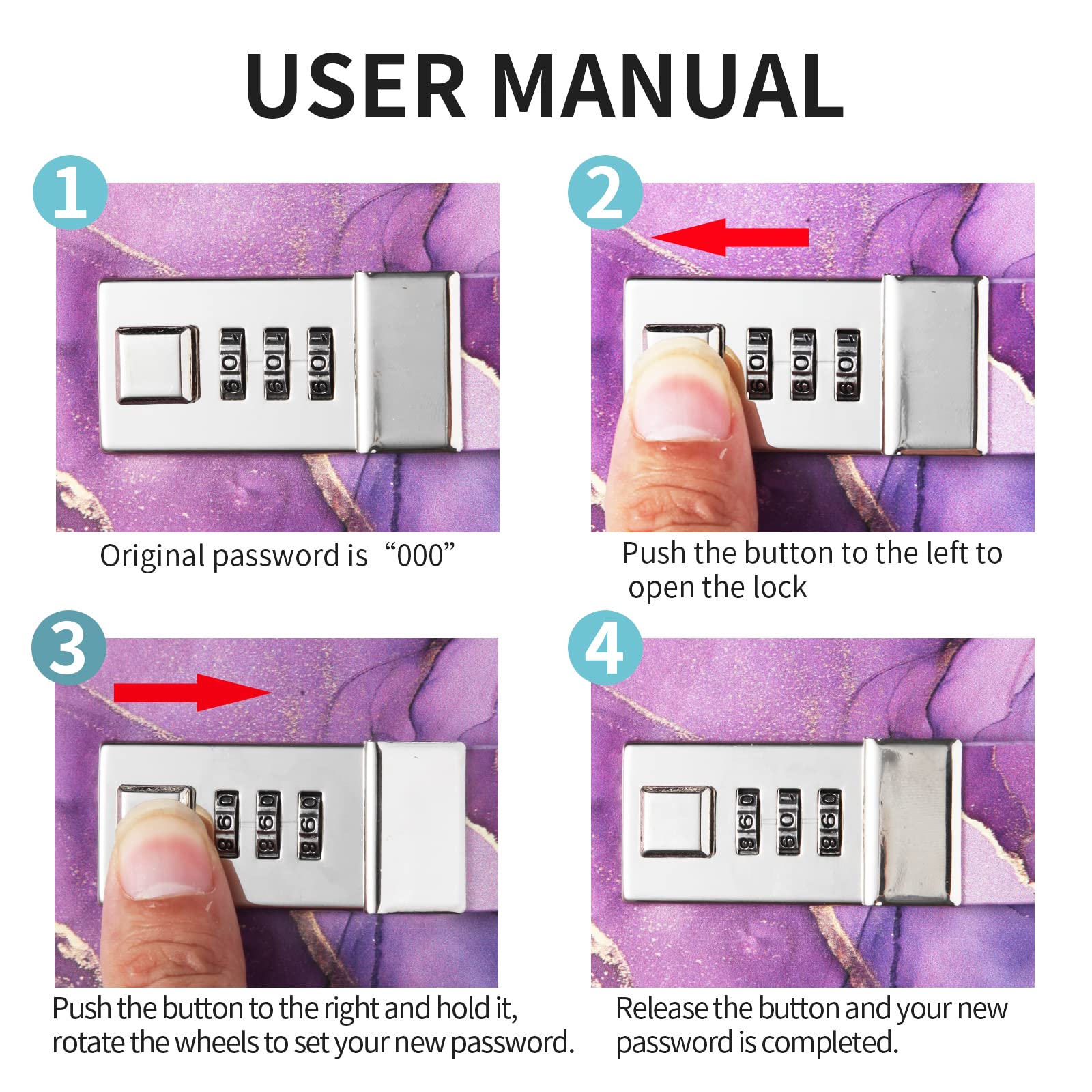 USER MANUAL

1

Original password is “000”

2

Push the button to the left to open the lock

3

Push the button to the right and hold it, rotate the wheels to set your new password.

4

Release the button and your new password is completed.