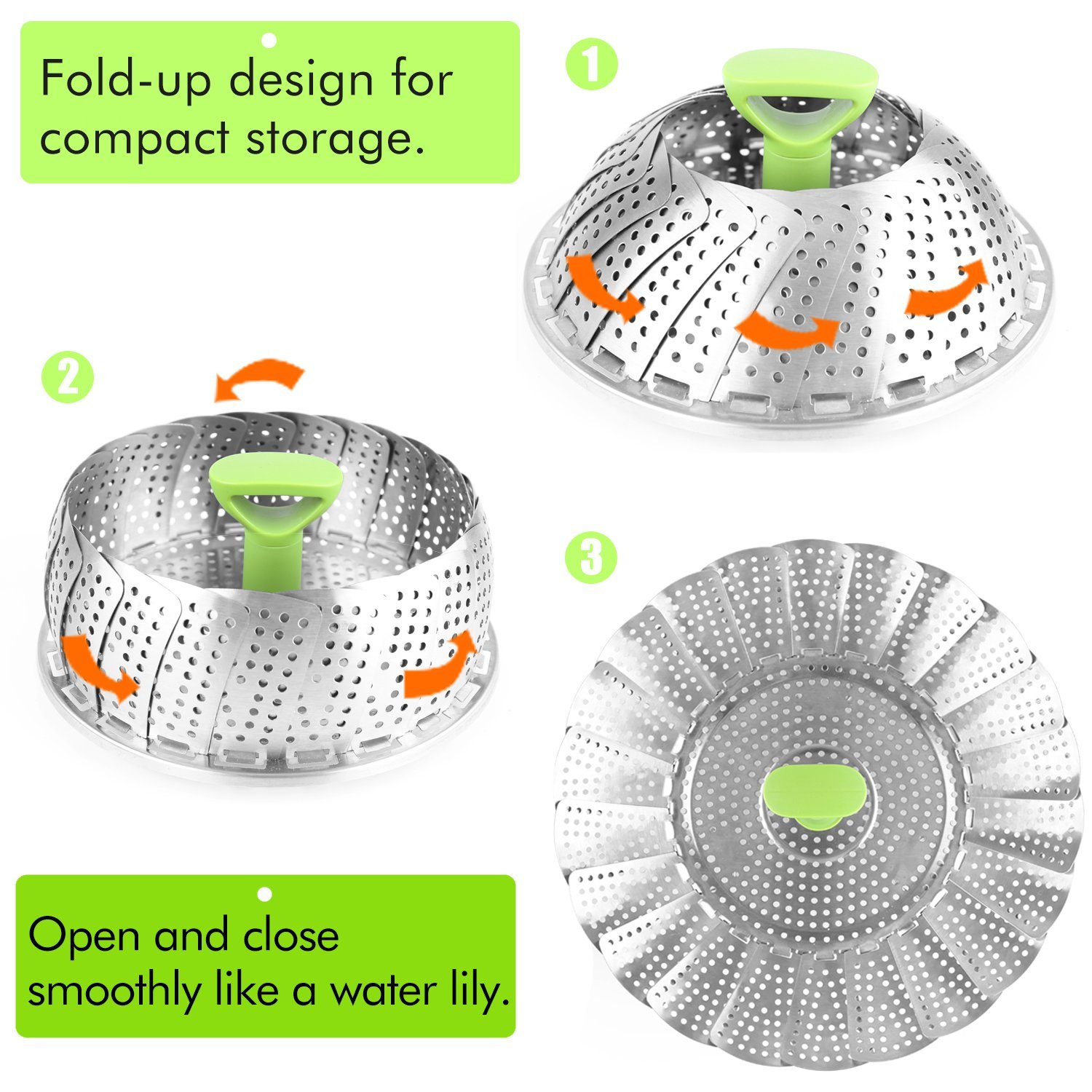 Fold-up design for compact storage.

1

2

3

Open and close smoothly like a water lily.