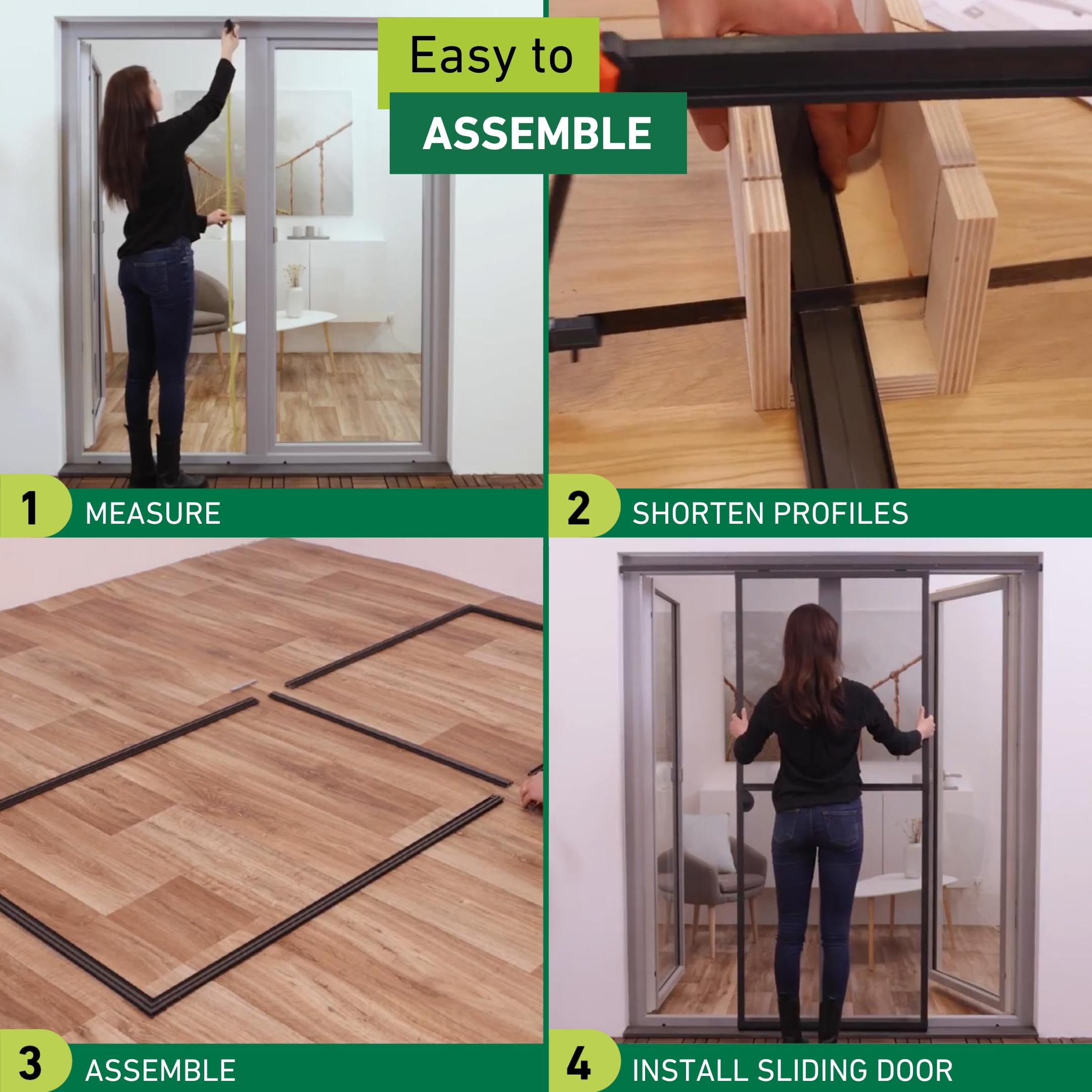 Easy to
ASSEMBLE

1 MEASURE

2 SHORTEN PROFILES

3 ASSEMBLE

4 INSTALL SLIDING DOOR