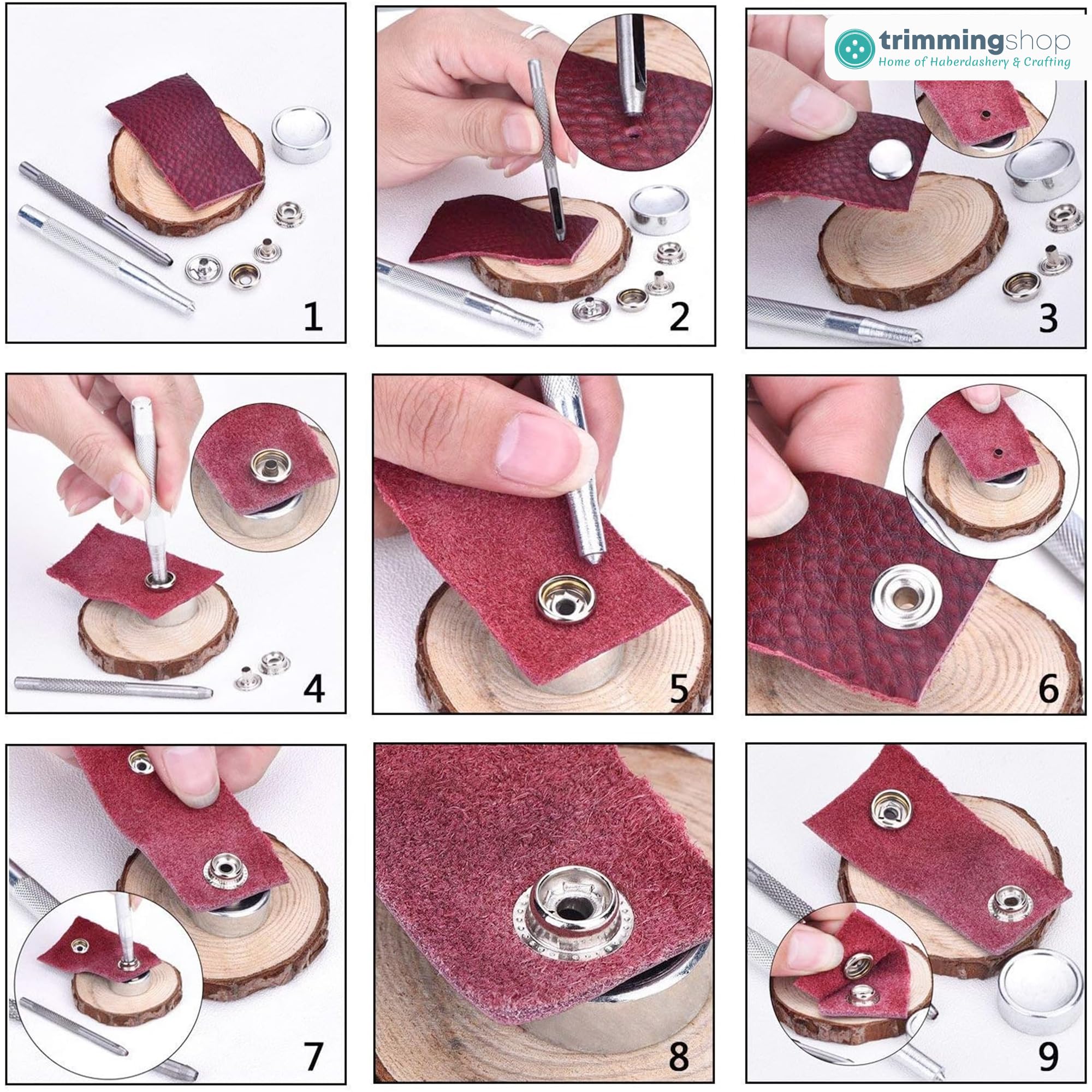 1

2

trimmingshop
Home of Haberdashery & Crafting

3

4

5

6

7

8

9