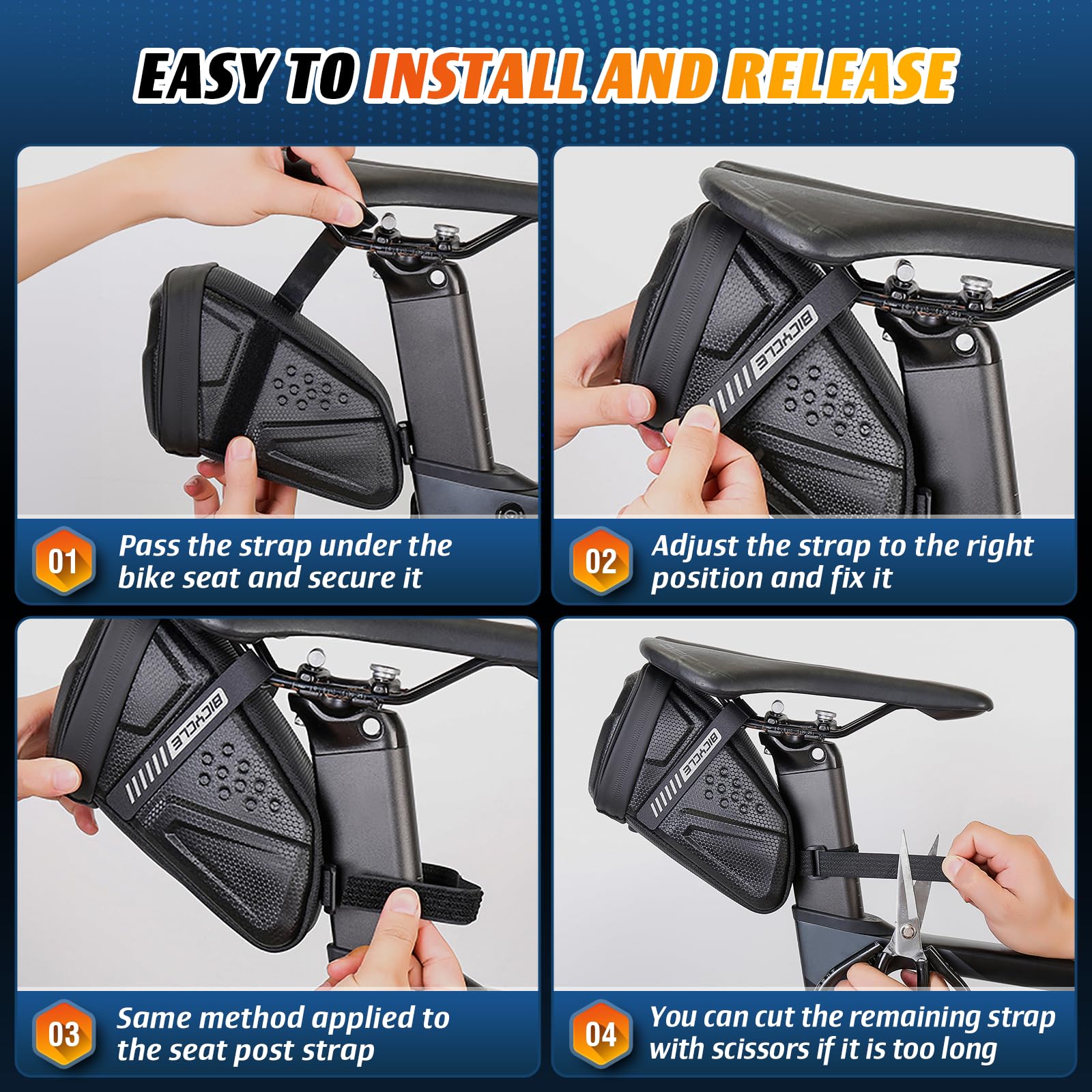 EASY TO INSTALL AND RELEASE

BICYCLE

01 Pass the strap under the bike seat and secure it

BICYCLE

02 Adjust the strap to the right position and fix it

BICYCLE

03 Same method applied to the seat post strap

BICYCLE

04 You can cut the remaining strap with scissors if it is too long