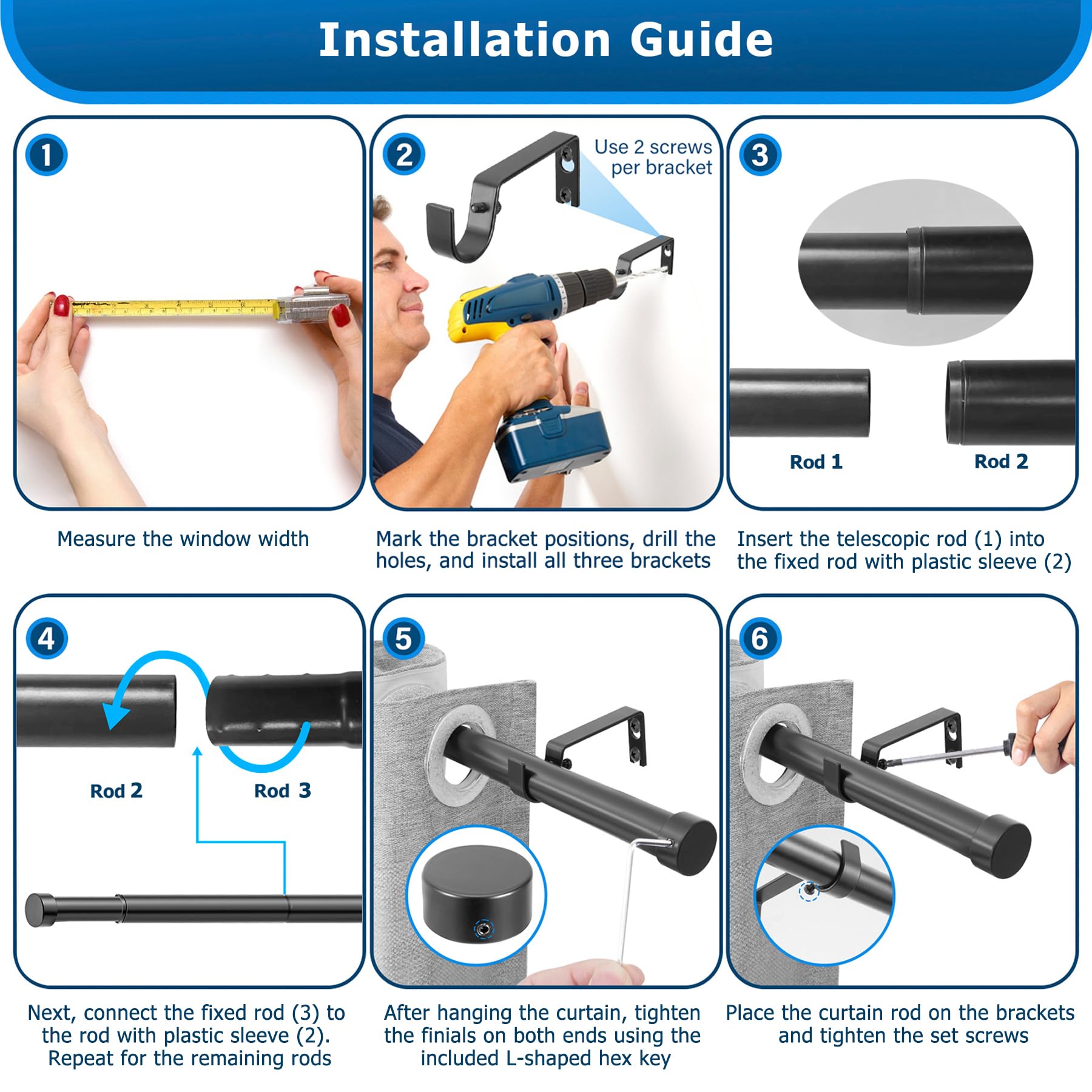 Installation Guide

1

Measure the window width

2

Use 2 screws per bracket

Mark the bracket positions, drill the holes, and install all three brackets

3

Rod 1

Rod 2

Insert the telescopic rod (1) into the fixed rod with plastic sleeve (2)

4

Rod 2

Rod 3

Next, connect the fixed rod (3) to the rod with plastic sleeve (2). Repeat for the remaining rods

5

After hanging the curtain, tighten the finials on both ends using the included L-shaped hex key

6

Place the curtain rod on the brackets and tighten the set screws