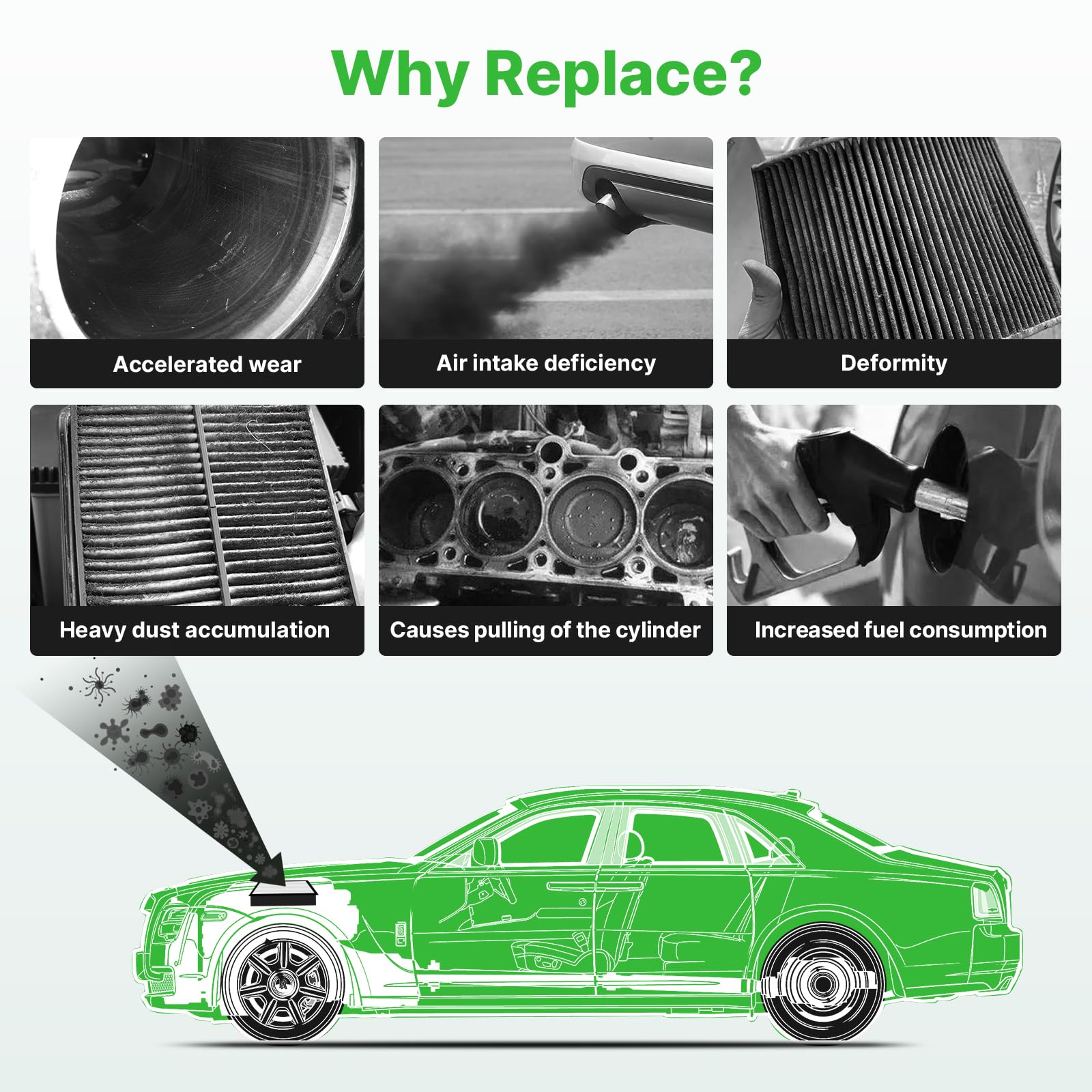 Why Replace?

Accelerated wear

Air intake deficiency

Deformity

Heavy dust accumulation

Causes pulling of the cylinder

Increased fuel consumption