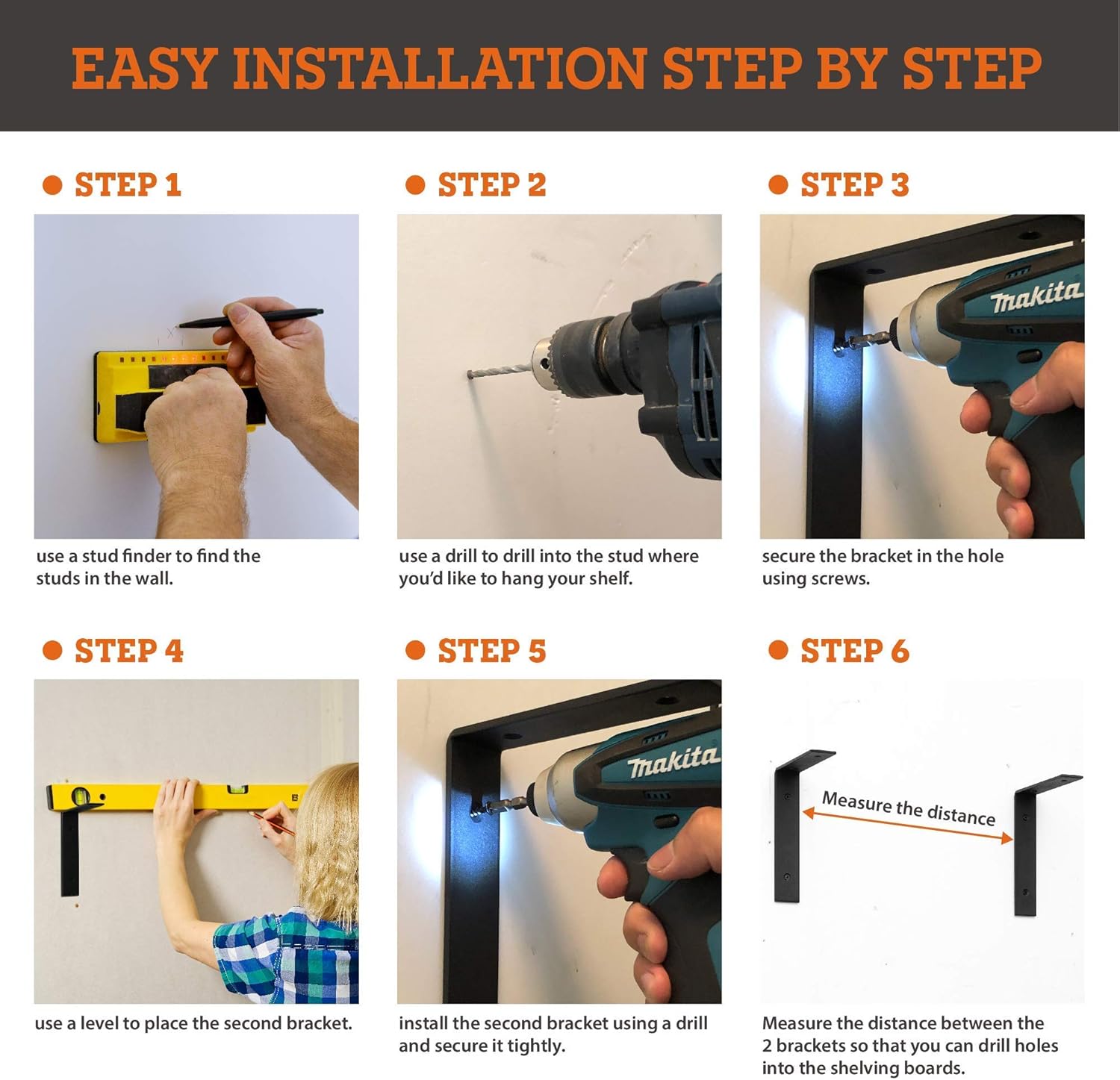 EASY INSTALLATION STEP BY STEP

STEP 1

use a stud finder to find the studs in the wall.

STEP 2

use a drill to drill into the stud where you'd like to hang your shelf.

STEP 3

makita

secure the bracket in the hole using screws.

STEP 4

use a level to place the second bracket.

STEP 5

makita

install the second bracket using a drill and secure it tightly.

STEP 6

Measure the distance

Measure the distance between the 2 brackets so that you can drill holes into the shelving boards.