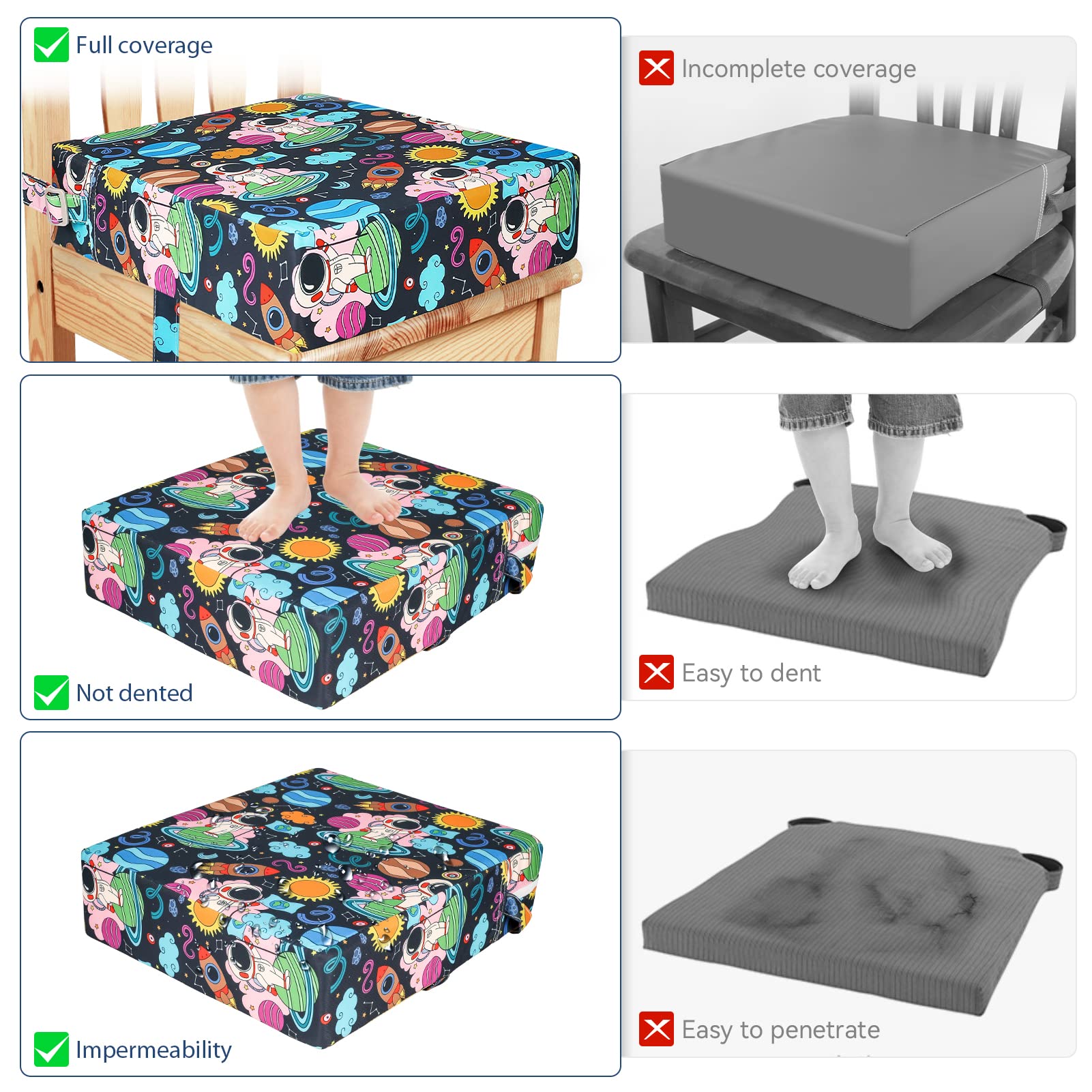 Full coverage

Incomplete coverage

Not dented

Easy to dent

Impermeability

Easy to penetrate