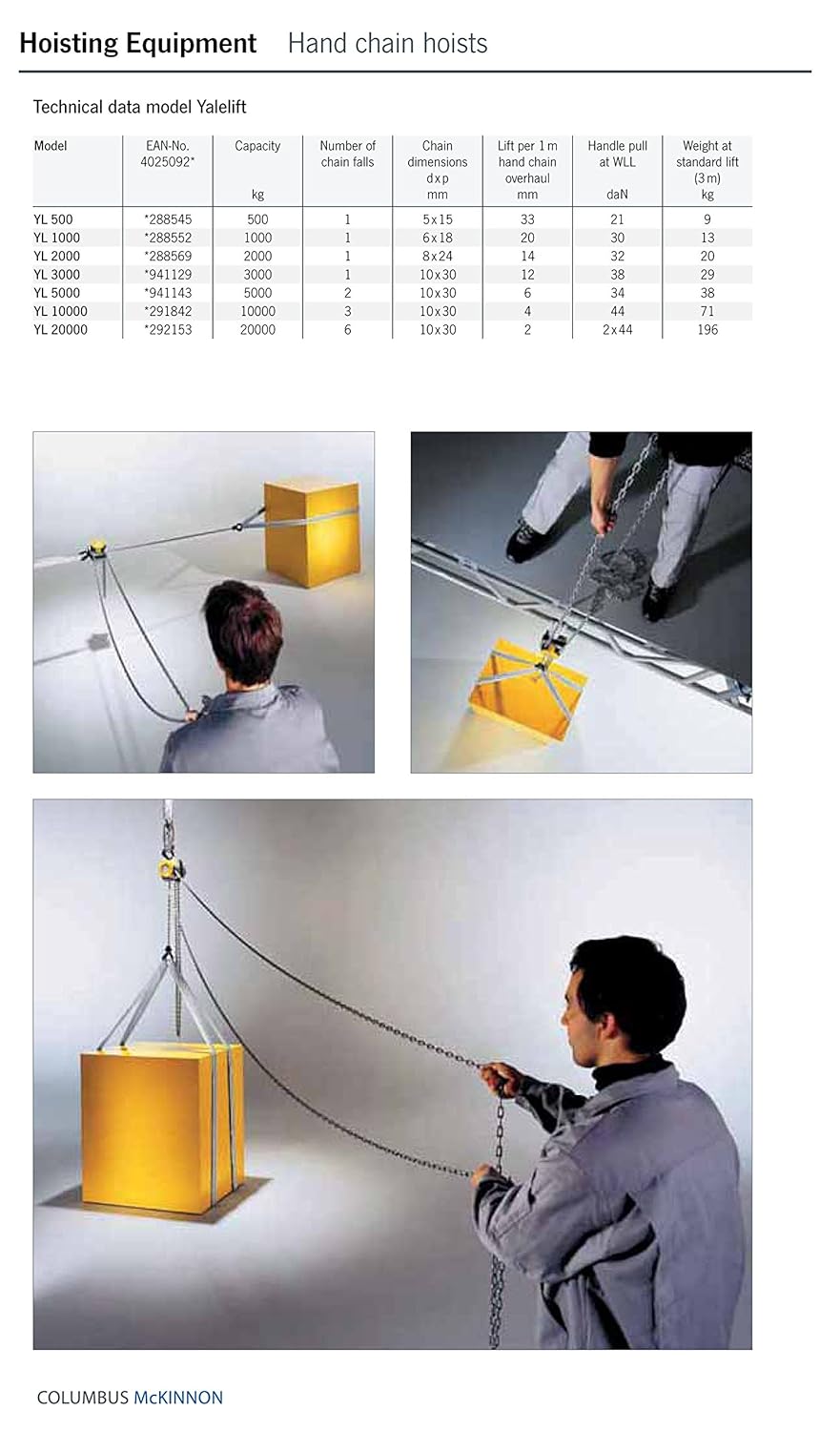 Hoisting Equipment Hand chain hoists

Technical data model Yalelift

| Model | EAN-No. 4025092* | Capacity kg | Number of chain falls | Chain dimensions d x p mm | Lift per 1 m hand chain overhaul mm | Handle pull at WLL daN | Weight at standard lift (3 m) kg |
|---|---|---|---|---|---|---|---|
| YL 500 | *288545 | 500 | 1 | 5 x 15 | 33 | 21 | 9 |
| YL 1000 | *288552 | 1000 | 1 | 6 x 18 | 20 | 30 | 13 |
| YL 2000 | *288569 | 2000 | 1 | 8 x 24 | 14 | 32 | 20 |
| YL 3000 | *941129 | 3000 | 1 | 10 x 30 | 12 | 38 | 29 |
| YL 5000 | *941143 | 5000 | 2 | 10 x 30 | 6 | 34 | 38 |
| YL 10000 | *291842 | 10000 | 3 | 10 x 30 | 4 | 44 | 71 |
| YL 20000 | *292153 | 20000 | 6 | 10 x 30 | 2 | 2 x 44 | 196 |

COLUMBUS McKINNON