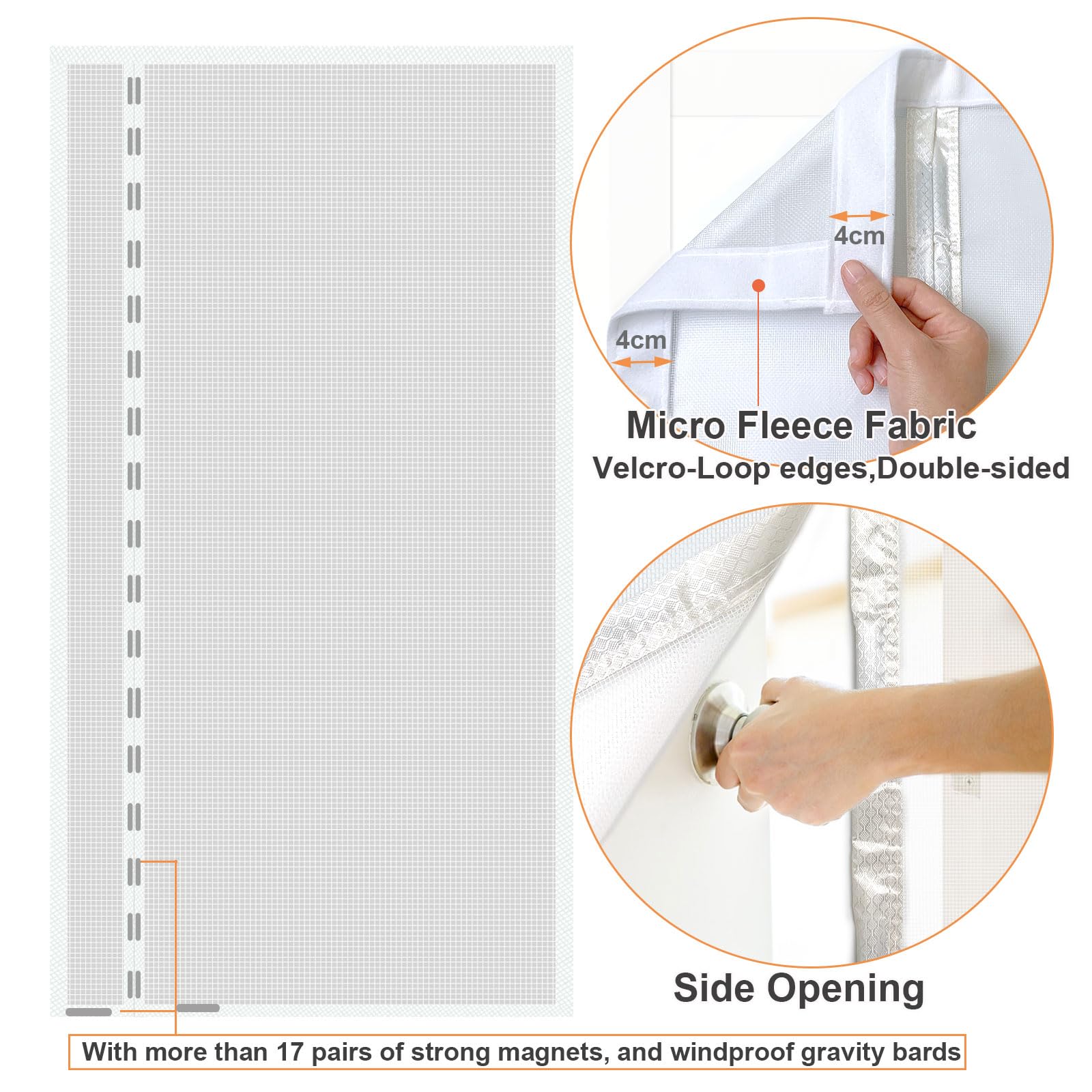 4cm

4cm

Micro Fleece Fabric

Velcro-Loop edges,Double-sided

Side Opening

With more than 17 pairs of strong magnets, and windproof gravity bards