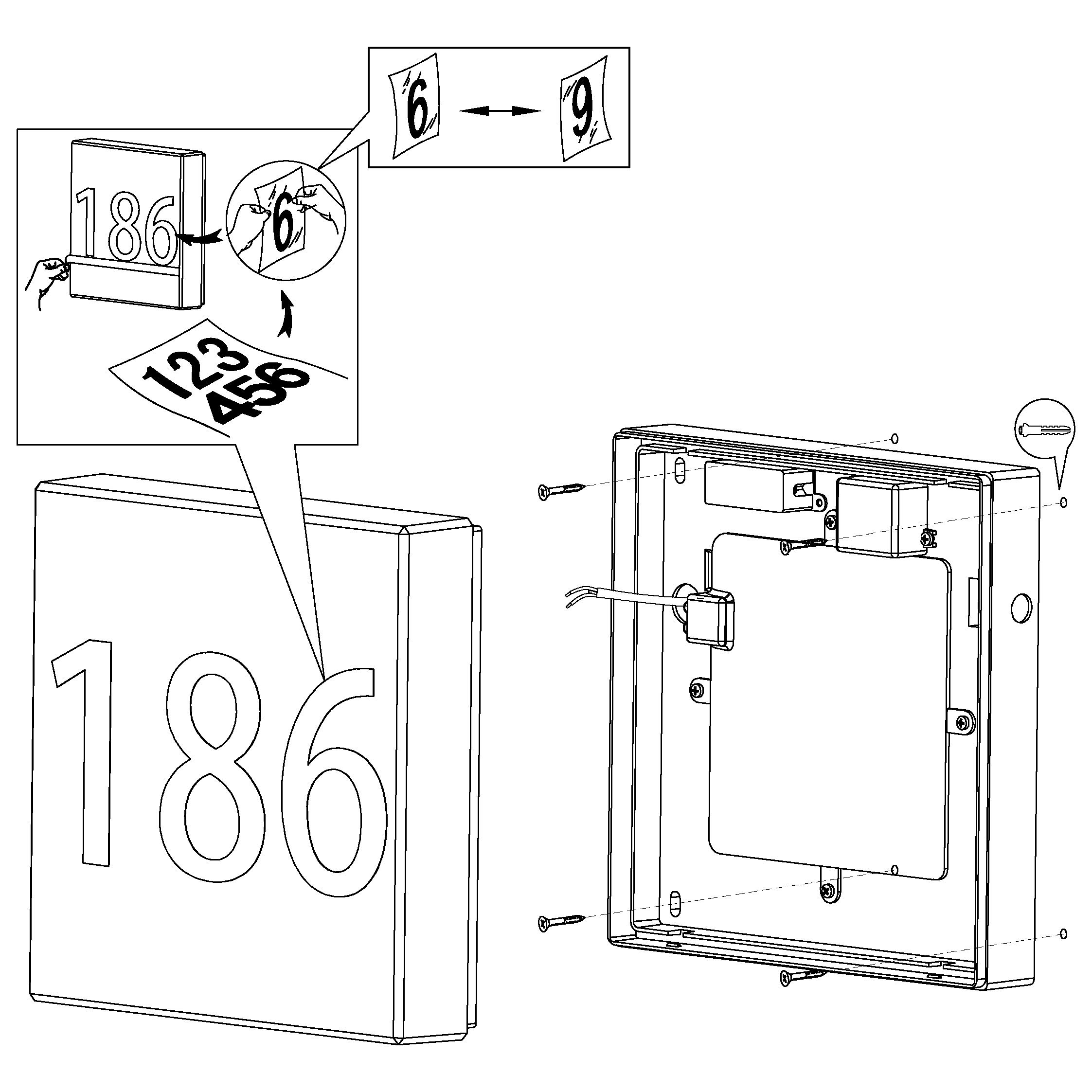 6
9
186
6
123
456
186