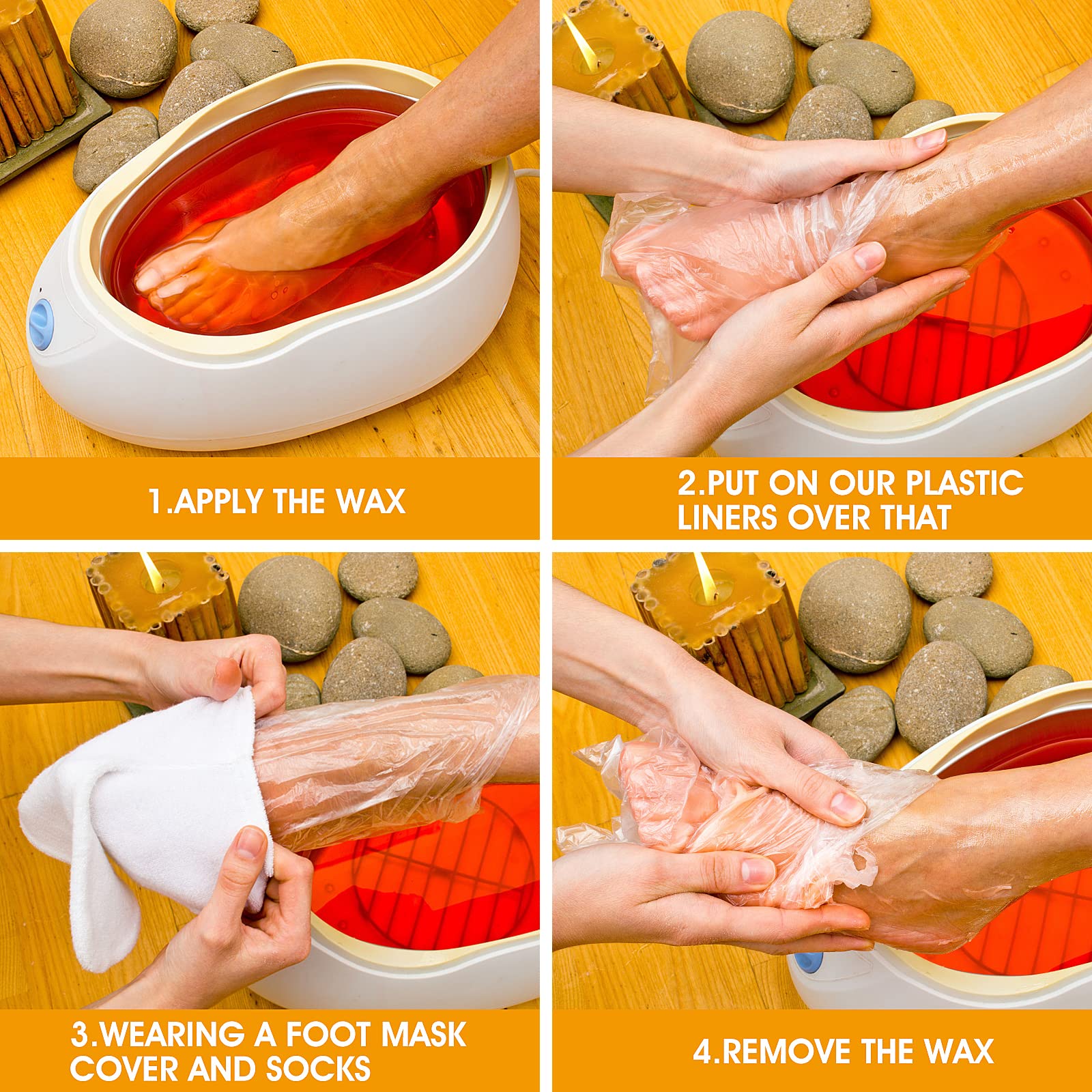 1.APPLY THE WAX

2.PUT ON OUR PLASTIC LINERS OVER THAT

3.WEARING A FOOT MASK COVER AND SOCKS

4.REMOVE THE WAX