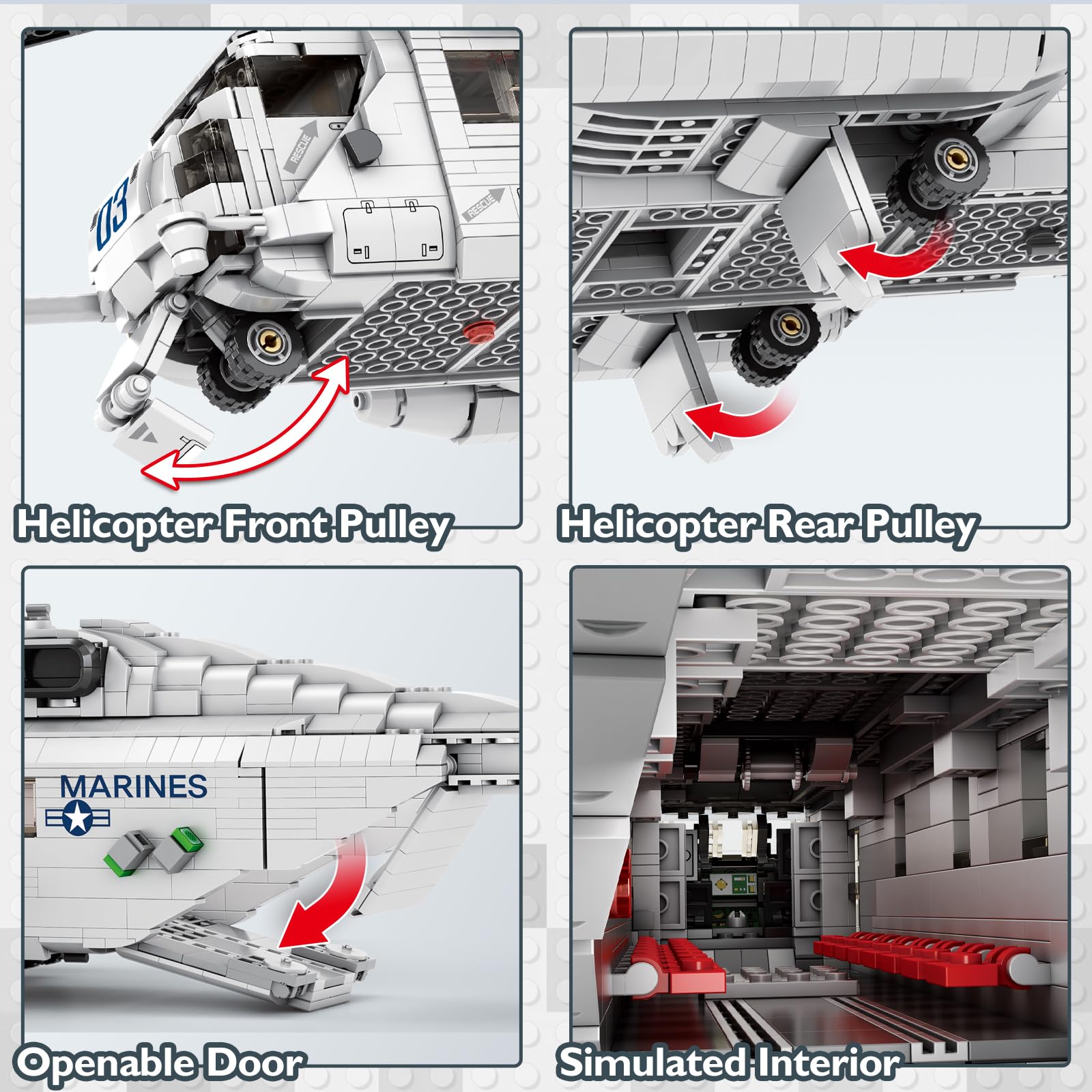 03

RESCUE

RESCUE

Helicopter Front Pulley

Helicopter Rear Pulley

MARINES

Openable Door

Simulated Interior