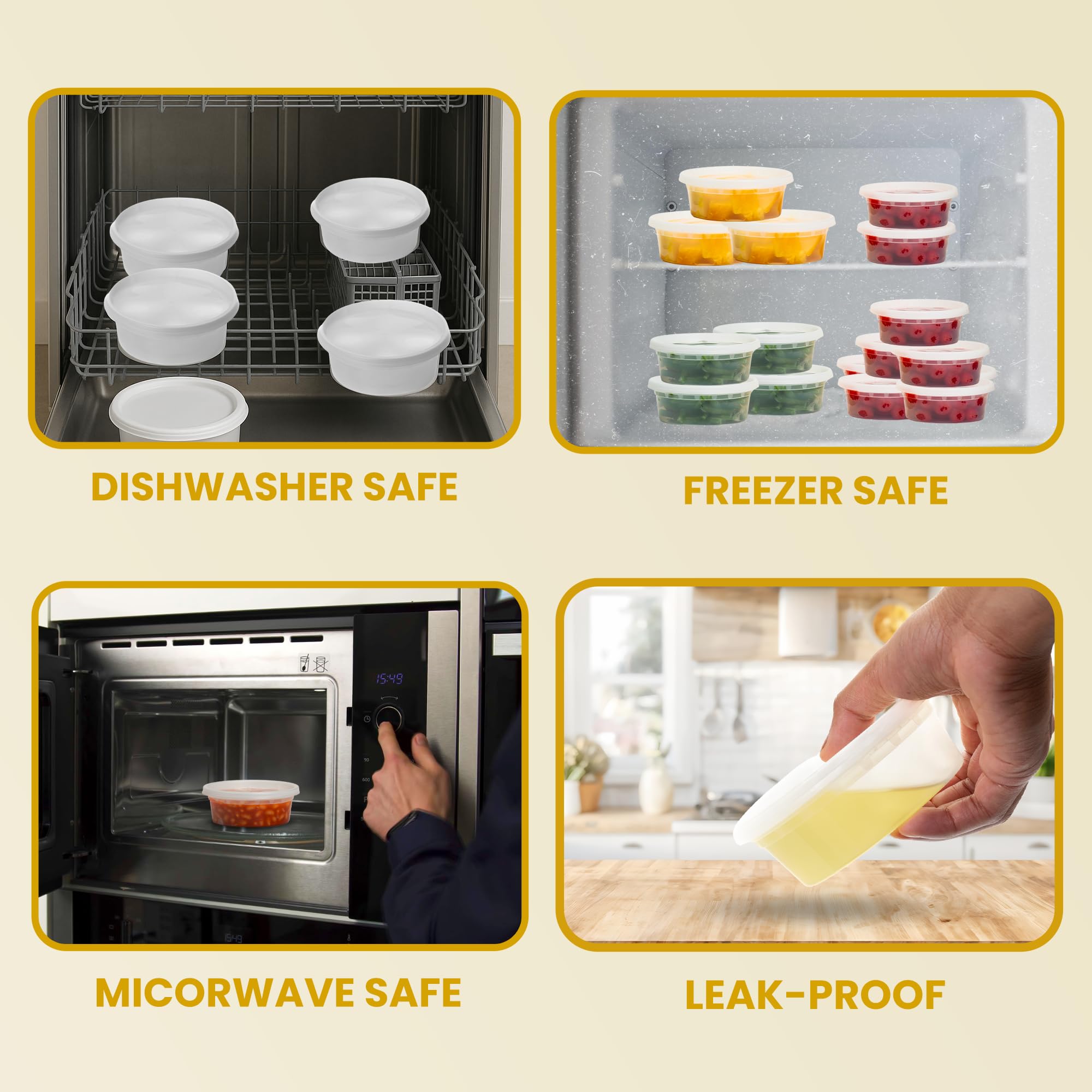 DISHWASHER SAFE

FREEZER SAFE

15:49

90

600

MICORWAVE SAFE

LEAK-PROOF