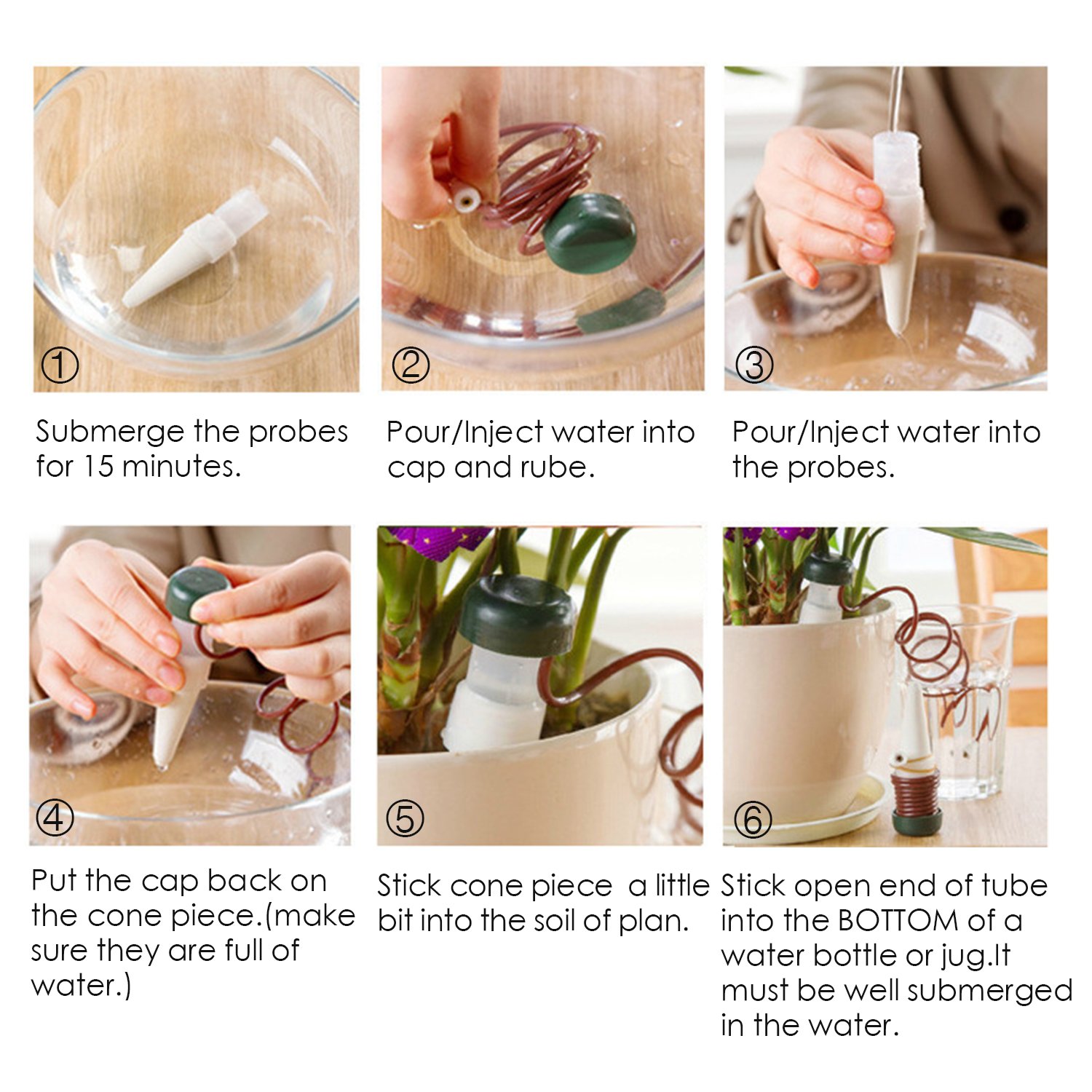 ①

Submerge the probes for 15 minutes.

②

Pour/Inject water into cap and rube.

③

Pour/Inject water into the probes.

④

Put the cap back on the cone piece.(make sure they are full of water.)

⑤

Stick cone piece  a little bit into the soil of plan.

⑥

Stick open end of tube into the BOTTOM of a water bottle or jug.It must be well submerged in the water.