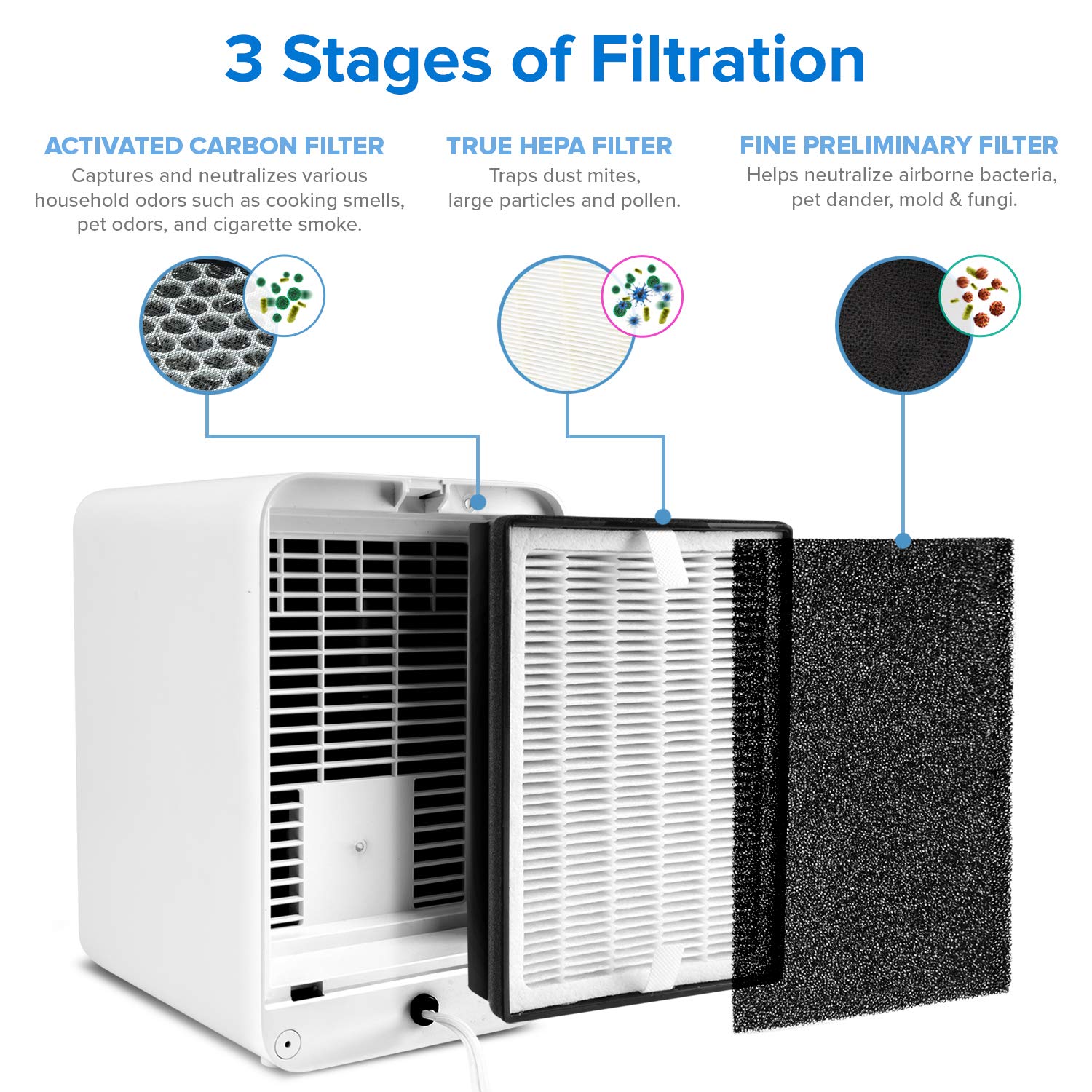 3 Stages of Filtration

ACTIVATED CARBON FILTER
Captures and neutralizes various household odors such as cooking smells, pet odors, and cigarette smoke.

TRUE HEPA FILTER
Traps dust mites, large particles and pollen.

FINE PRELIMINARY FILTER
Helps neutralize airborne bacteria, pet dander, mold & fungi.