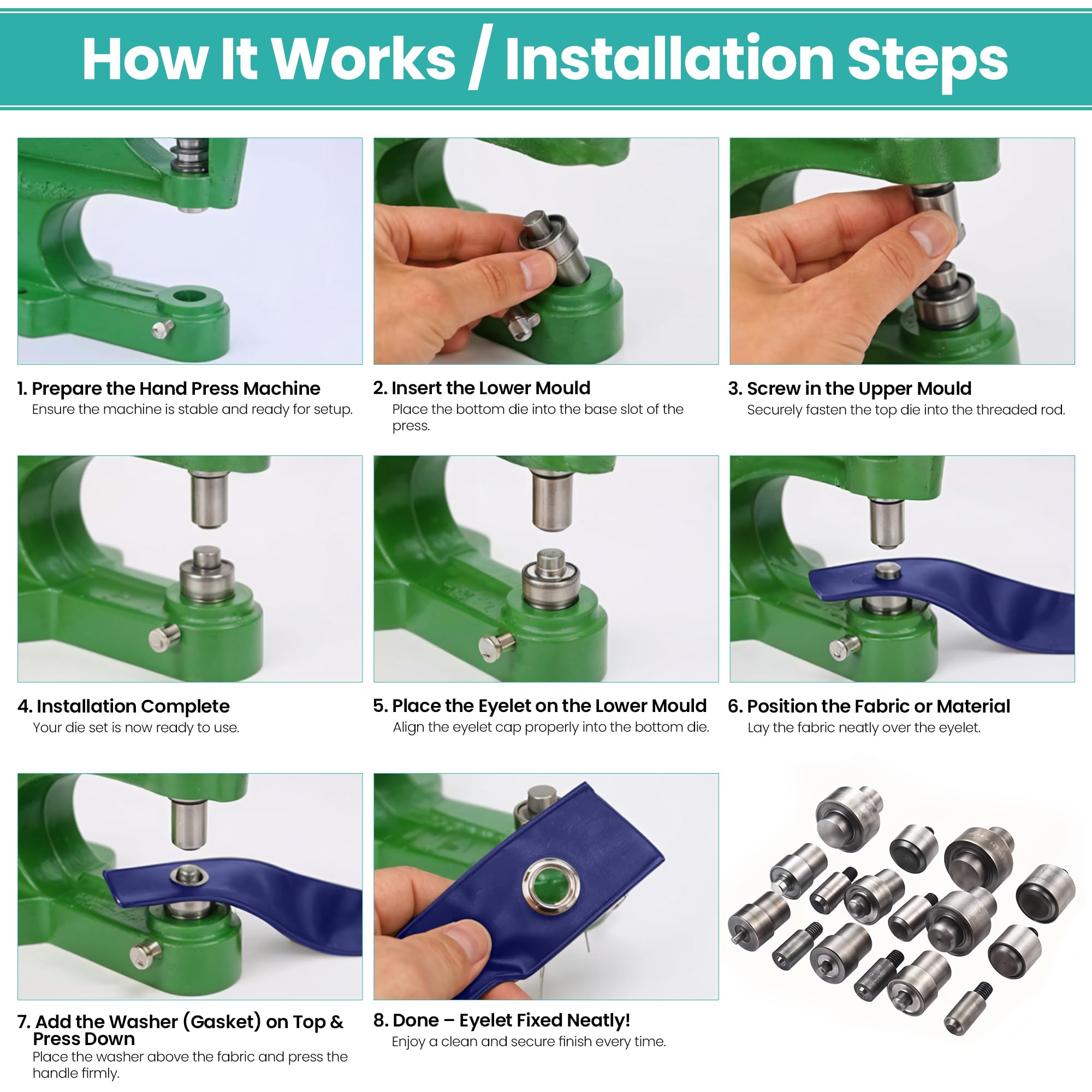 How It Works / Installation Steps

1. Prepare the Hand Press Machine
Ensure the machine is stable and ready for setup.

2. Insert the Lower Mould
Place the bottom die into the base slot of the press.

3. Screw in the Upper Mould
Securely fasten the top die into the threaded rod.

4. Installation Complete
Your die set is now ready to use.

5. Place the Eyelet on the Lower Mould
Align the eyelet cap properly into the bottom die.

6. Position the Fabric or Material
Lay the fabric neatly over the eyelet.

7. Add the Washer (Gasket) on Top & Press Down
Place the washer above the fabric and press the handle firmly.

8. Done – Eyelet Fixed Neatly!
Enjoy a clean and secure finish every time.