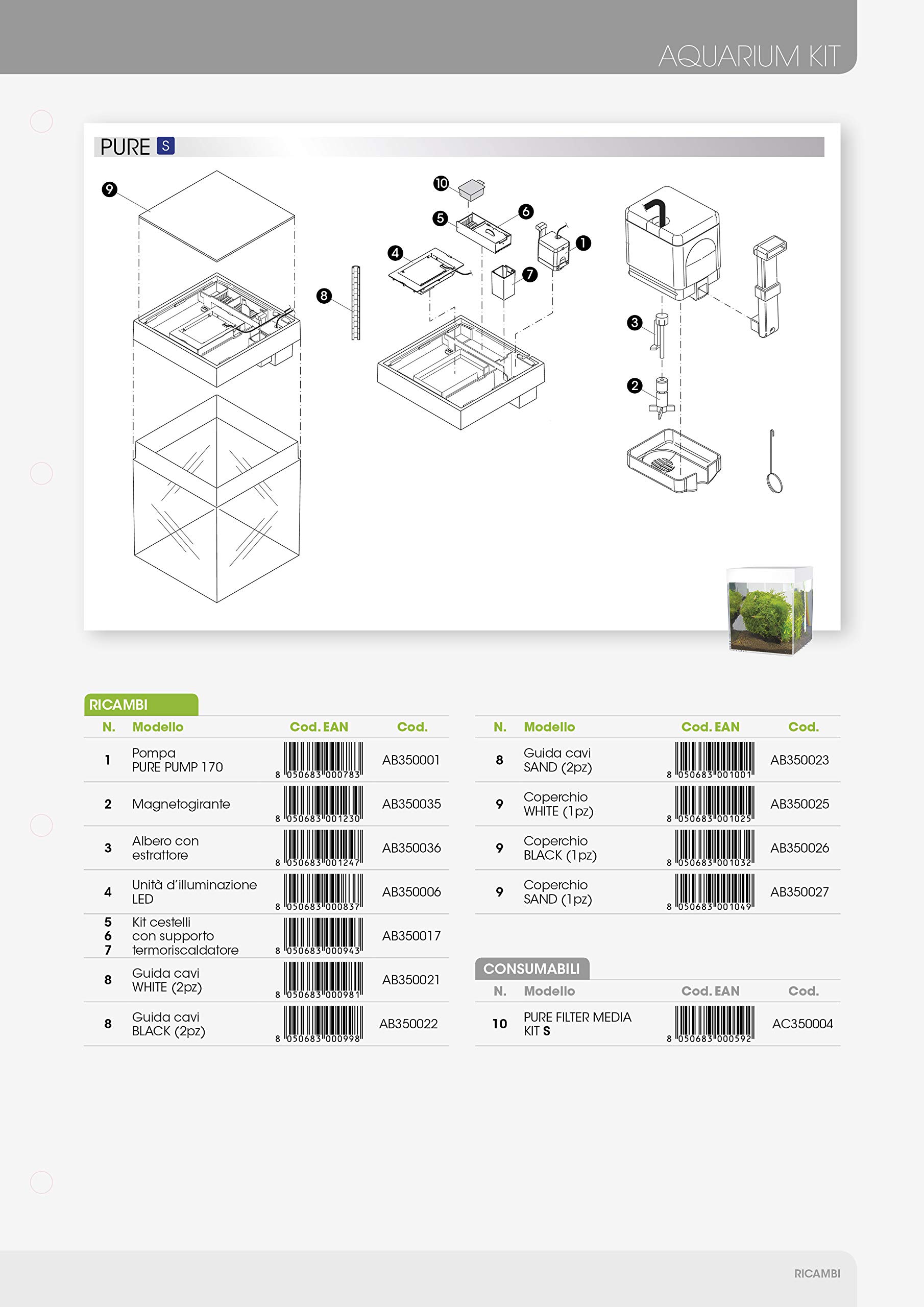 AQUARIUM KIT

PURE S

9 10 5 6 4 1 7 8 3 2

RICAMBI

| N. | Modello | Cod. EAN | Cod. |
|---|---|---|---|
| 1 | Pompa PURE PUMP 170 | 8 050683 000783 | AB350001 |
| 2 | Magnetogirante | 8 050683 001230 | AB350035 |
| 3 | Albero con estrattore | 8 050683 001247 | AB350036 |
| 4 | Unità d'illuminazione LED | 8 050683 000837 | AB350006 |
| 5 6 7 | Kit cestelli con supporto termoriscaldatore | 8 050683 000943 | AB350017 |
| 8 | Guida cavi WHITE (2pz) | 8 050683 000981 | AB350021 |
| 8 | Guida cavi BLACK (2pz) | 8 050683 000998 | AB350022 |

| N. | Modello | Cod. EAN | Cod. |
|---|---|---|---|
| 8 | Guida cavi SAND (2pz) | 8 050683 001001 | AB350023 |
| 9 | Coperchio WHITE (1pz) | 8 050683 001025 | AB350025 |
| 9 | Coperchio BLACK (1pz) | 8 050683 001032 | AB350026 |
| 9 | Coperchio SAND (1pz) | 8 050683 001049 | AB350027 |

CONSUMABILI

| N. | Modello | Cod. EAN | Cod. |
|---|---|---|---|
| 10 | PURE FILTER MEDIA KIT S | 8 050683 000592 | AC350004 |

RICAMBI