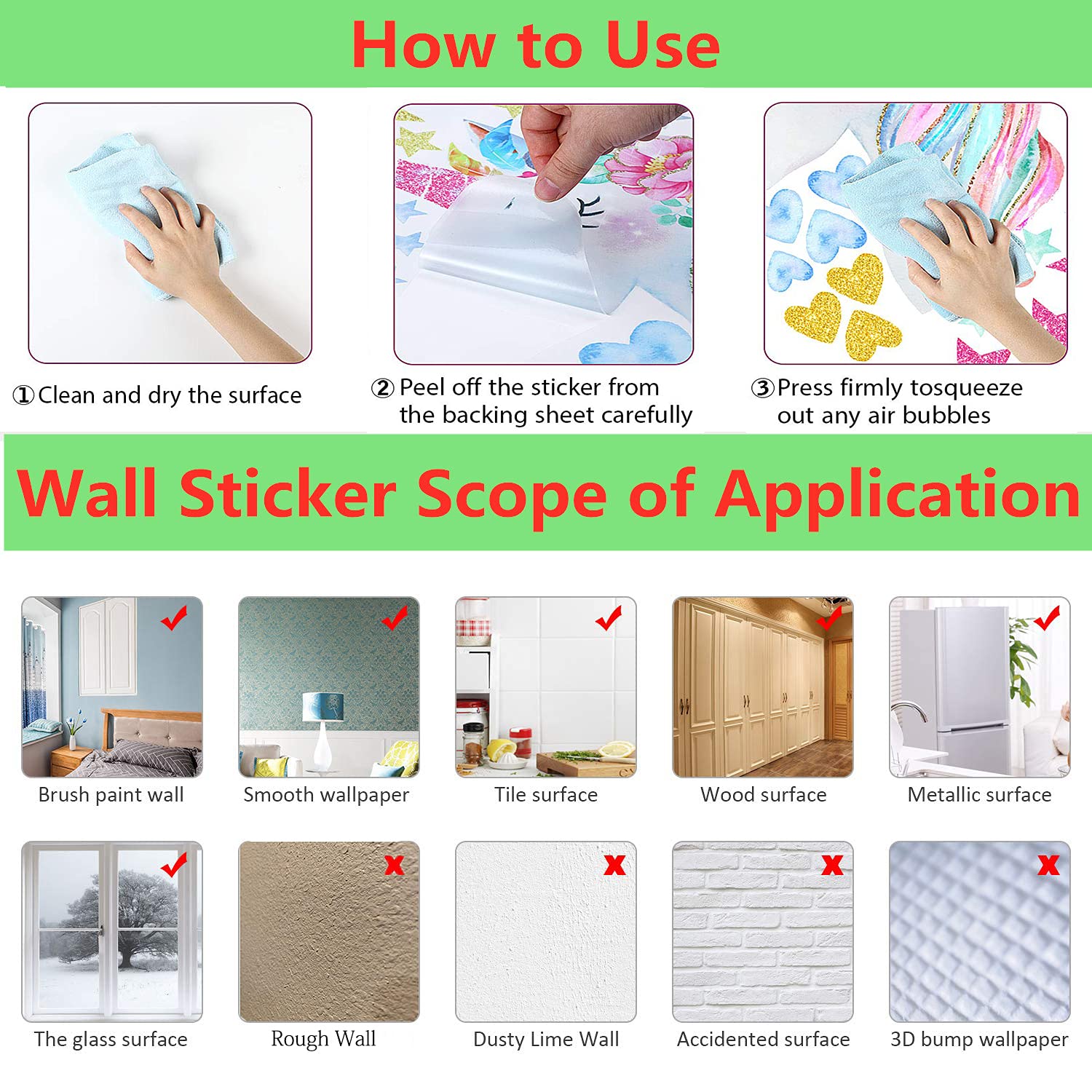 How to Use

①Clean and dry the surface

②Peel off the sticker from the backing sheet carefully

③Press firmly tosqueeze out any air bubbles

Wall Sticker Scope of Application

Brush paint wall

Smooth wallpaper

Tile surface

Wood surface

Metallic surface

The glass surface

Rough Wall

Dusty Lime Wall

Accidented surface

3D bump wallpaper