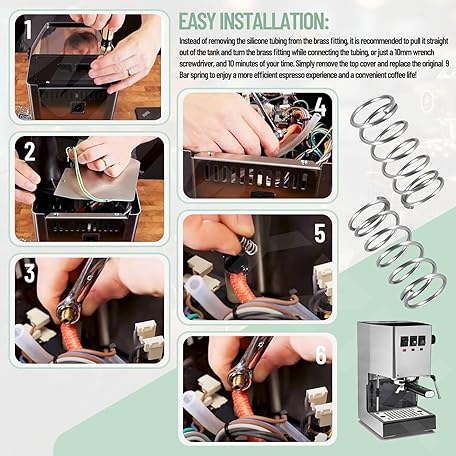 EASY INSTALLATION:

Instead of removing the silicone tubing from the brass fitting, it is recommended to pull it straight out of the tank and turn the brass fitting while connecting the tubing, or just a 10mm wrench screwdriver, and 10 minutes of your time. Simply remove the top cover and replace the original 9 Bar spring to enjoy a more efficient espresso experience and a convenient coffee life!

1

2

3

4

5

6