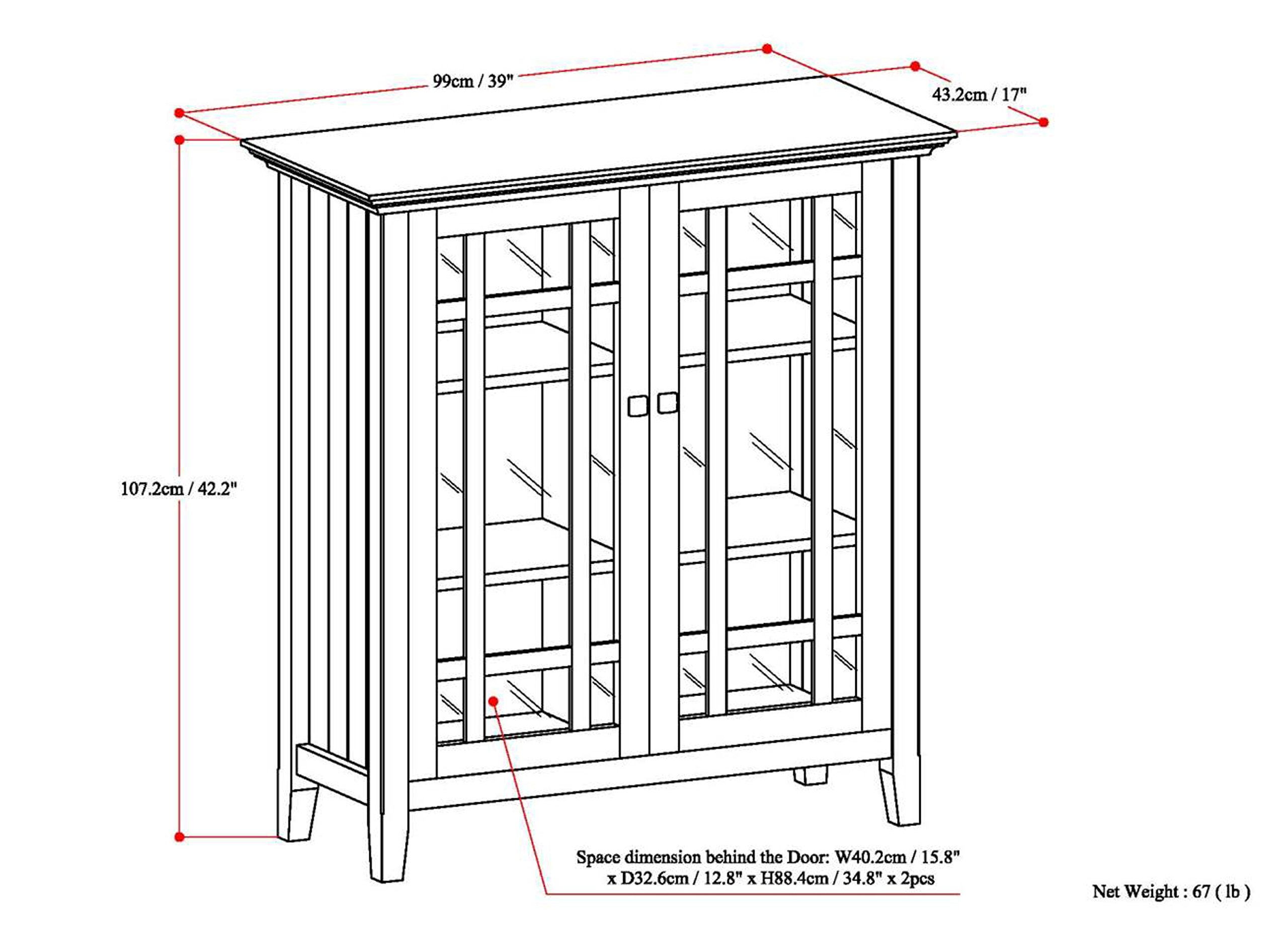 99cm / 39"

43.2cm / 17"

107.2cm / 42.2"

Space dimension behind the Door: W40.2cm / 15.8" x D32.6cm / 12.8" x H88.4cm / 34.8" x 2pcs

Net Weight : 67 ( lb )