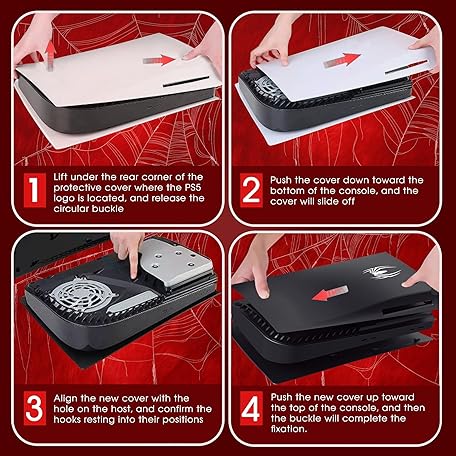 1 Lift under the rear corner of the protective cover where the PS5 logo is located, and release the circular buckle

2 Push the cover down toward the bottom of the console, and the cover will slide off

3 Align the new cover with the hole on the host, and confirm the hooks resting into their positions

4 Push the new cover up toward the top of the console, and then the buckle will complete the fixation.