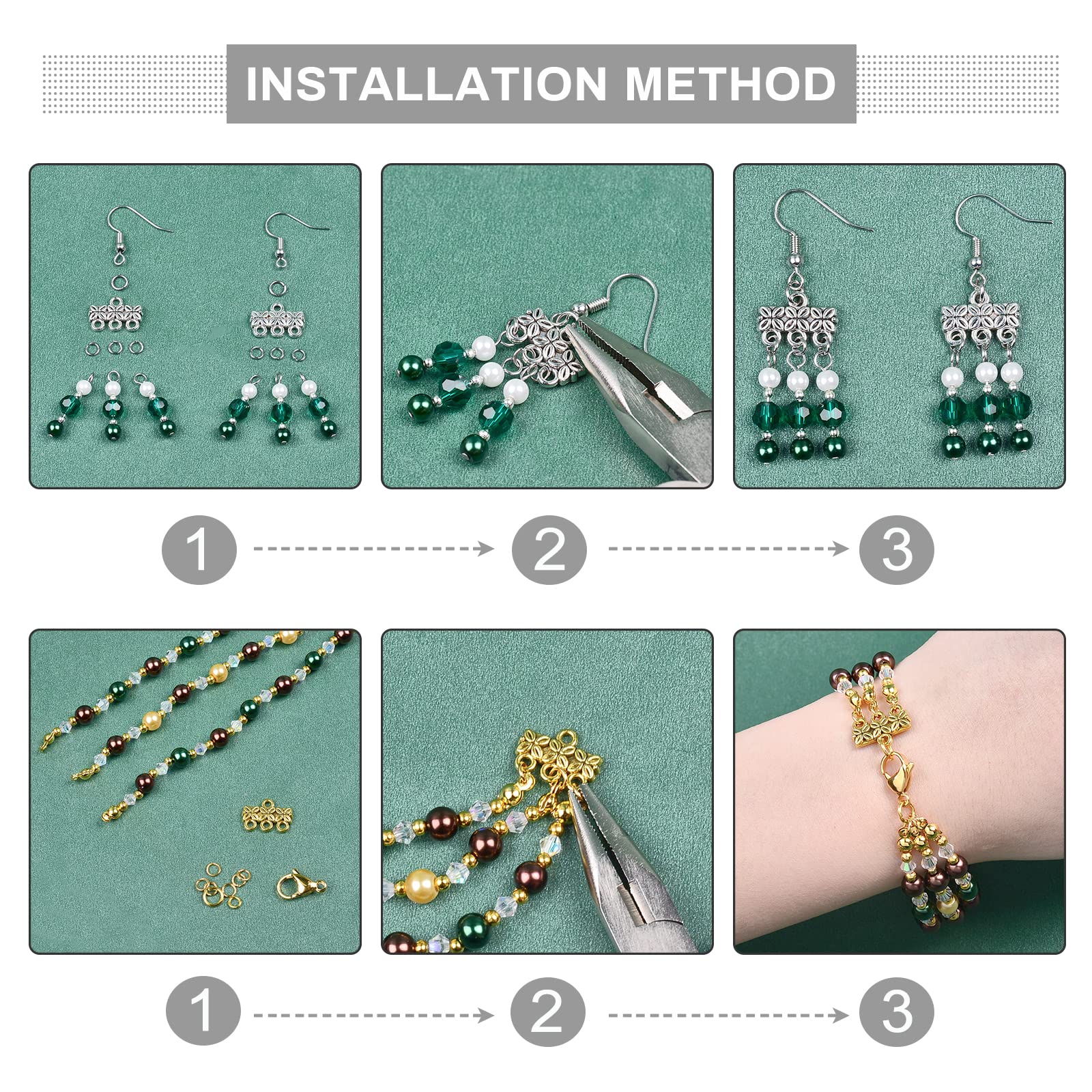 INSTALLATION METHOD

1

2

3

1

2

3