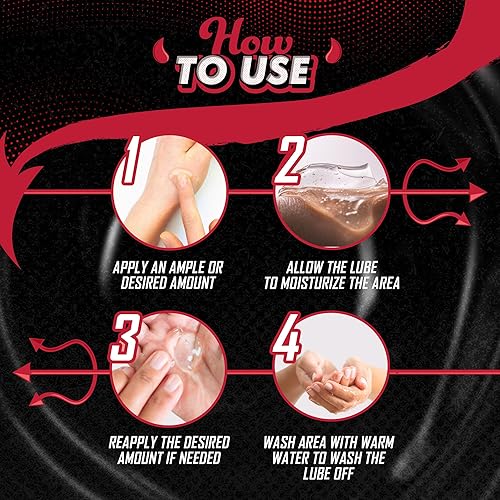 How
TO USE

1
APPLY AN AMPLE OR DESIRED AMOUNT

2
ALLOW THE LUBE TO MOISTURIZE THE AREA

3
REAPPLY THE DESIRED AMOUNT IF NEEDED

4
WASH AREA WITH WARM WATER TO WASH THE LUBE OFF