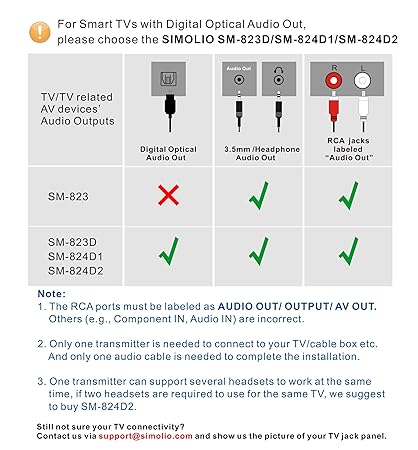 For Smart TVs with Digital Optical Audio Out, please choose the SIMOLIO SM-823D/SM-824D1/SM-824D2

| TV/TV related AV devices' Audio Outputs | Digital Optical Audio Out | Audio Out 3.5mm /Headphone Audio Out | R L RCA jacks labeled "Audio Out" |
|---|---|---|---|
| SM-823 | ✗ | ✓ | ✓ |
| SM-823D SM-824D1 SM-824D2 | ✓ | ✓ | ✓ |

Note:
1. The RCA ports must be labeled as AUDIO OUT/ OUTPUT/ AV OUT. Others (e.g., Component IN, Audio IN) are incorrect.

2. Only one transmitter is needed to connect to your TV/cable box etc. And only one audio cable is needed to complete the installation.

3. One transmitter can support several headsets to work at the same time, if two headsets are required to use for the same TV, we suggest to buy SM-824D2.

Still not sure your TV connectivity?
Contact us via support@simolio.com and show us the picture of your TV jack panel.