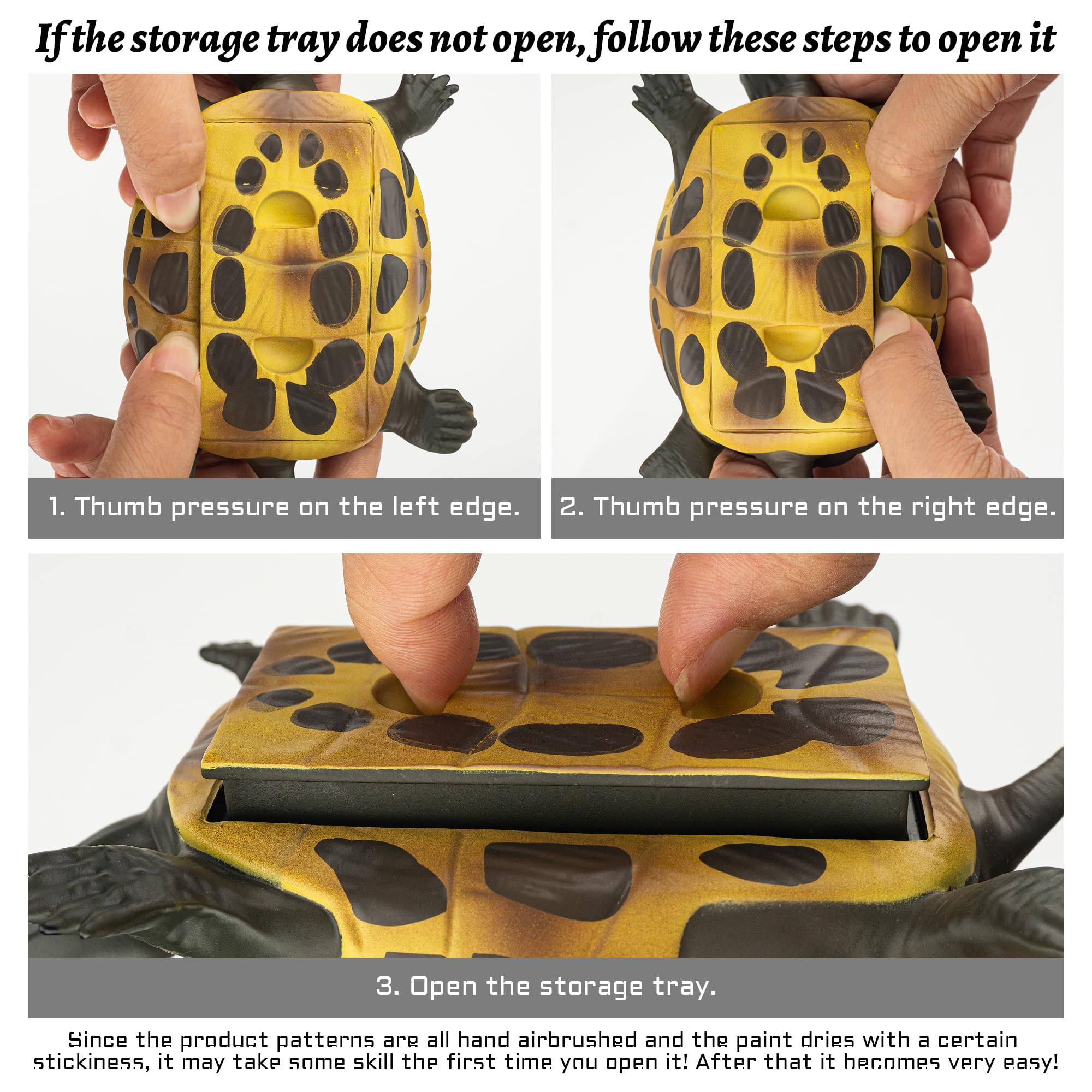 If the storage tray does not open, follow these steps to open it

1. Thumb pressure on the left edge.

2. Thumb pressure on the right edge.

3. Open the storage tray.

Since the product patterns are all hand airbrushed and the paint dries with a certain stickiness, it may take some skill the first time you open it! After that it becomes very easy!