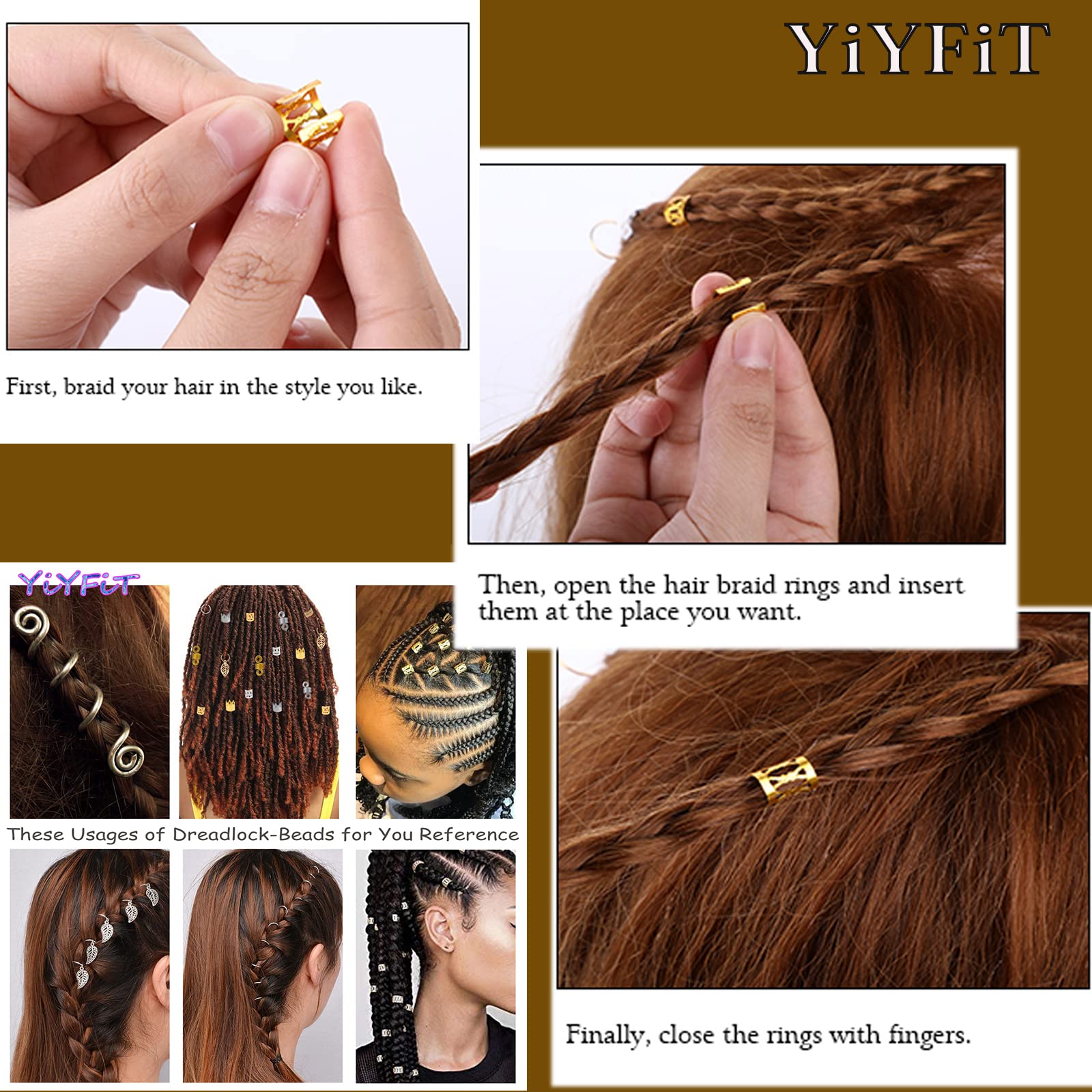 YiYFiT

First, braid your hair in the style you like.

Then, open the hair braid rings and insert them at the place you want.

YiYFiT

These Usages of Dreadlock-Beads for You Reference

Finally, close the rings with fingers.