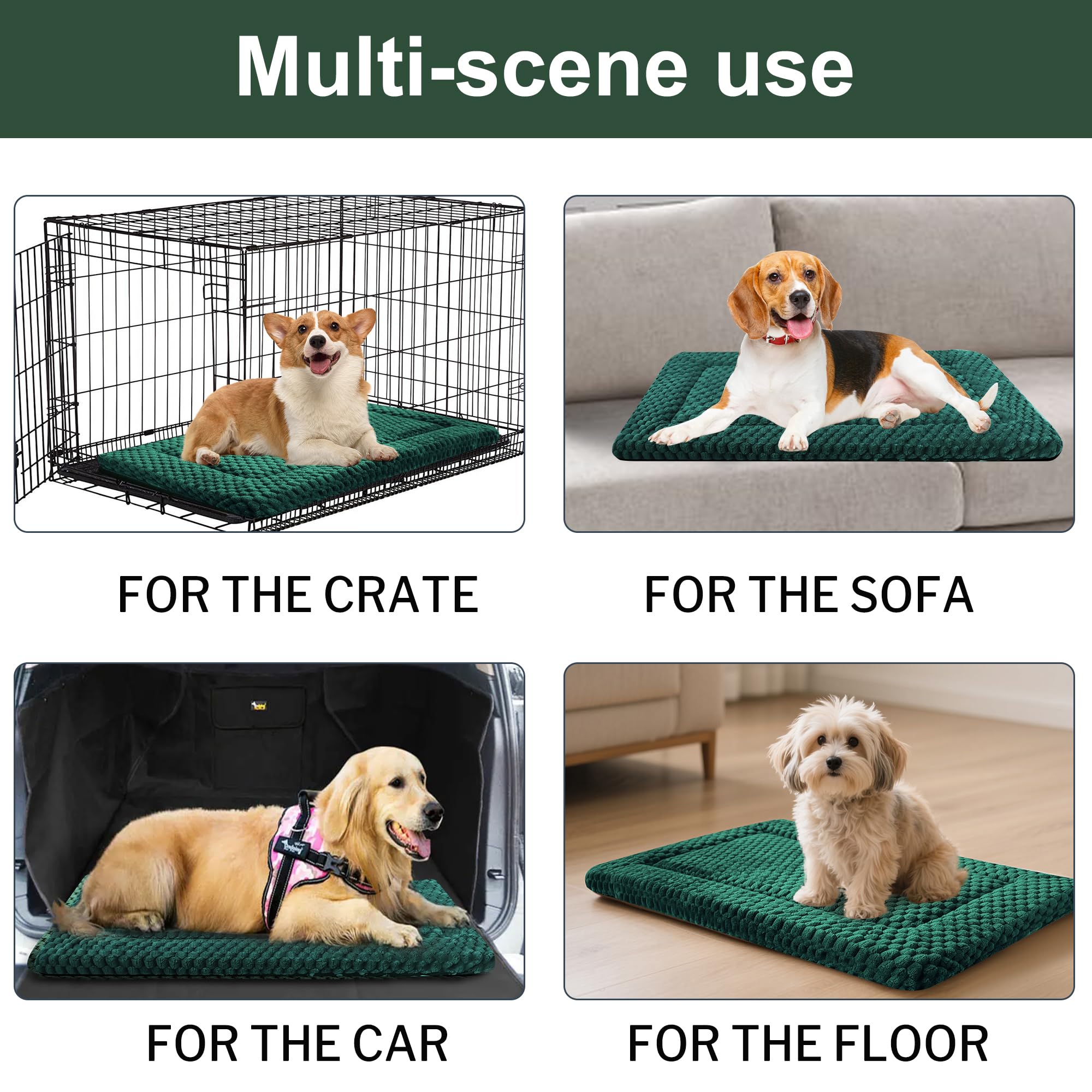 Multi-scene use

FOR THE CRATE

FOR THE SOFA

FOR THE CAR

FOR THE FLOOR