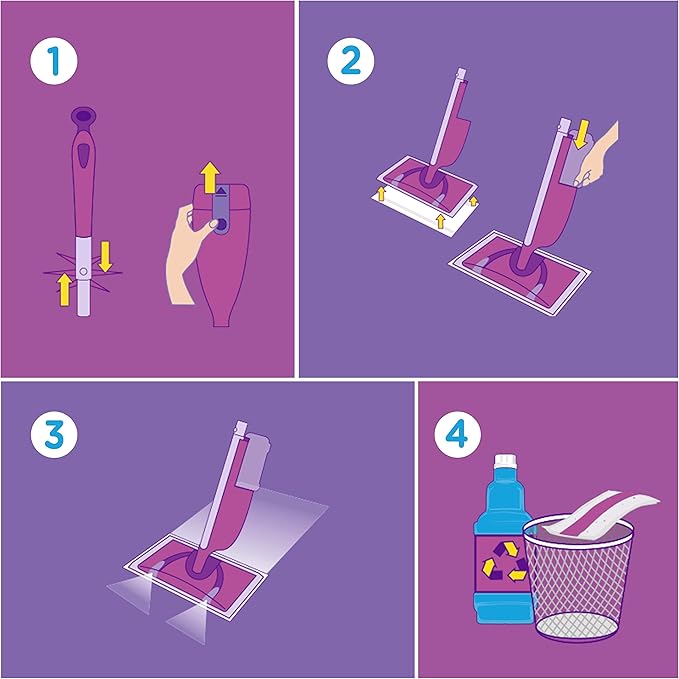 1

2

3

4