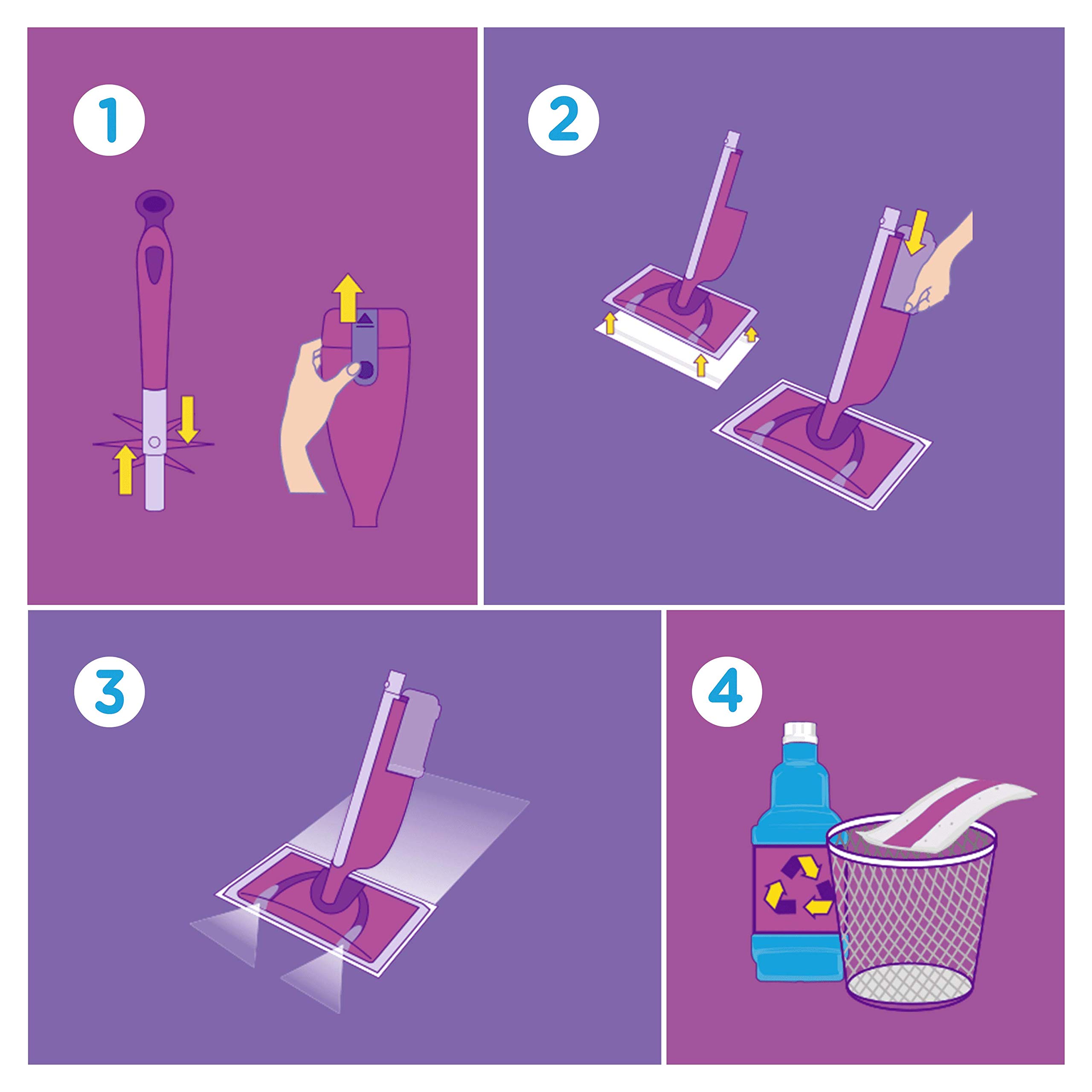 1

2

3

4