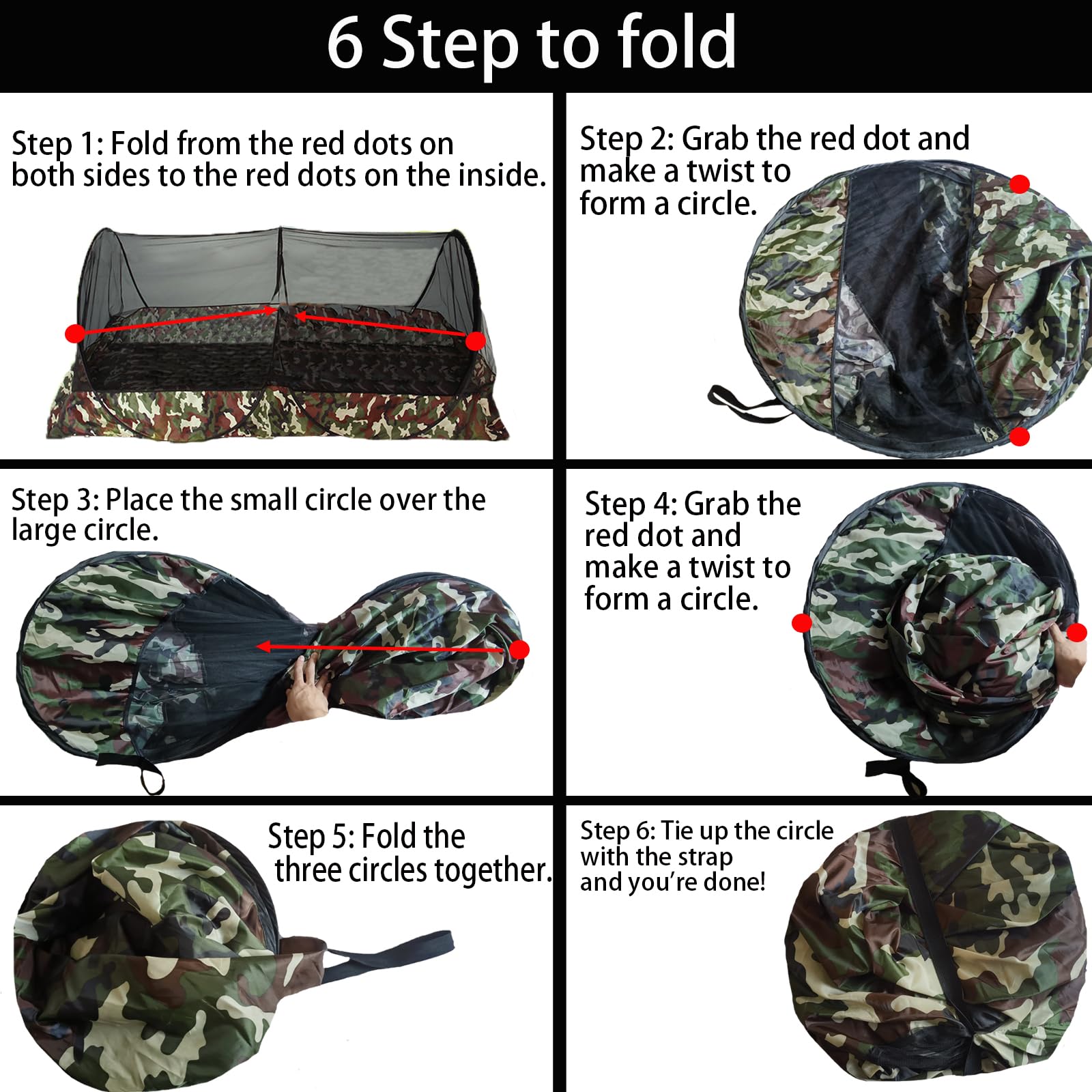 6 Step to fold

Step 1: Fold from the red dots on both sides to the red dots on the inside.

Step 2: Grab the red dot and make a twist to form a circle.

Step 3: Place the small circle over the large circle.

Step 4: Grab the red dot and make a twist to form a circle.

Step 5: Fold the three circles together.

Step 6: Tie up the circle with the strap and you're done!