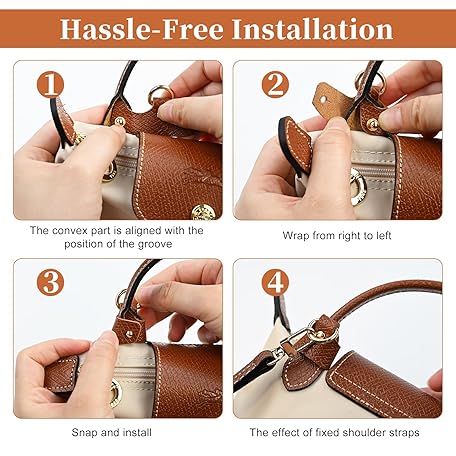 Hassle-Free Installation

1

The convex part is aligned with the position of the groove

2

Wrap from right to left

3

Snap and install

4

The effect of fixed shoulder straps