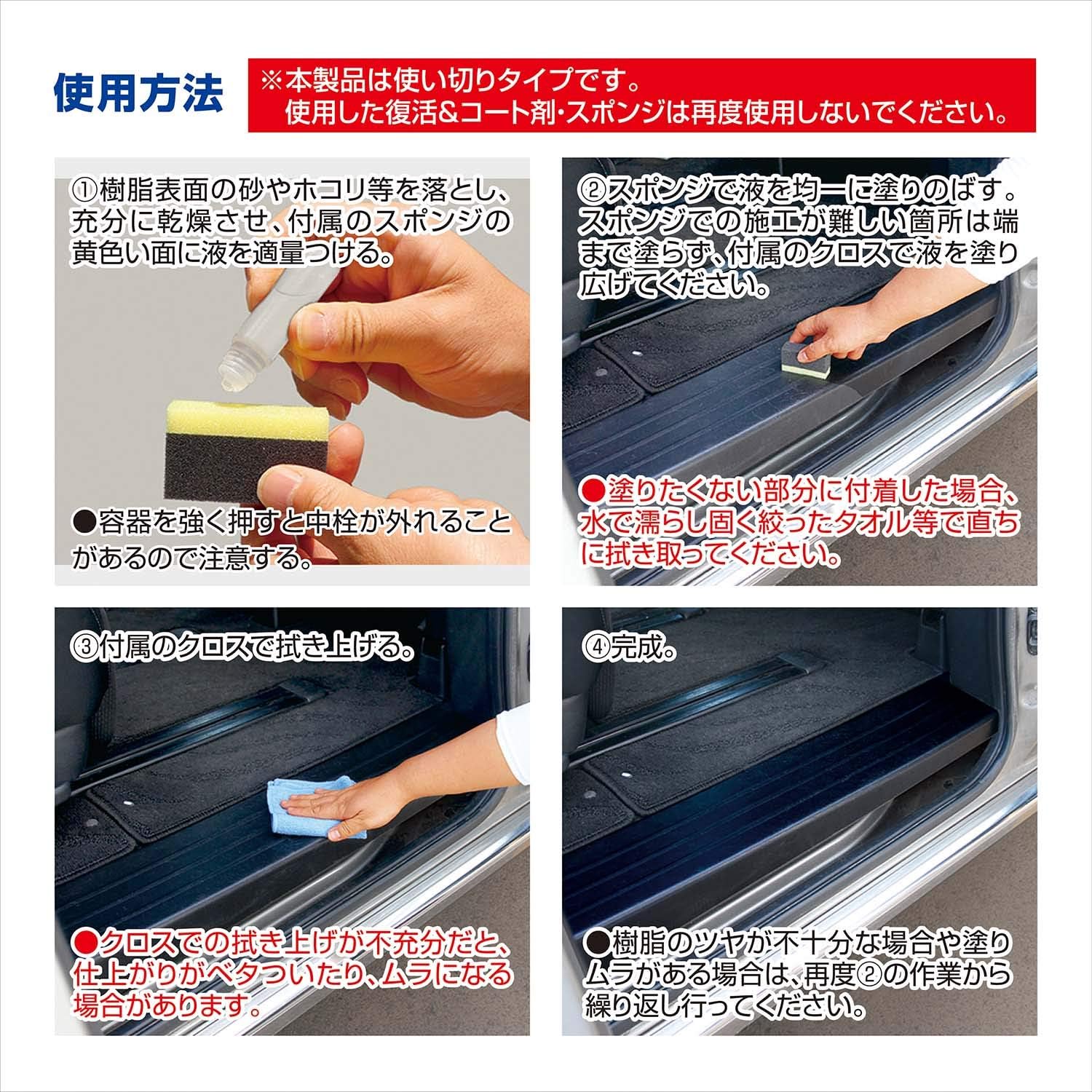 使用方法

※本製品は使い切りタイプです。
使用した復活&コート剤・スポンジは再度使用しないでください。

①樹脂表面の砂やホコリ等を落とし、充分に乾燥させ、付属のスポンジの黄色い面に液を適量つける。

●容器を強く押すと中栓が外れることがあるので注意する。

②スポンジで液を均一に塗りのばす。スポンジでの施工が難しい箇所は端まで塗らず、付属のクロスで液を塗り広げてください。

●塗りたくない部分に付着した場合、水で濡らし固く絞ったタオル等で直ちに拭き取ってください。

③付属のクロスで拭き上げる。

●クロスでの拭き上げが不充分だと、仕上がりがベタついたり、ムラになる場合があります。

④完成。

●樹脂のツヤが不十分な場合や塗りムラがある場合は、再度②の作業から繰り返し行ってください。