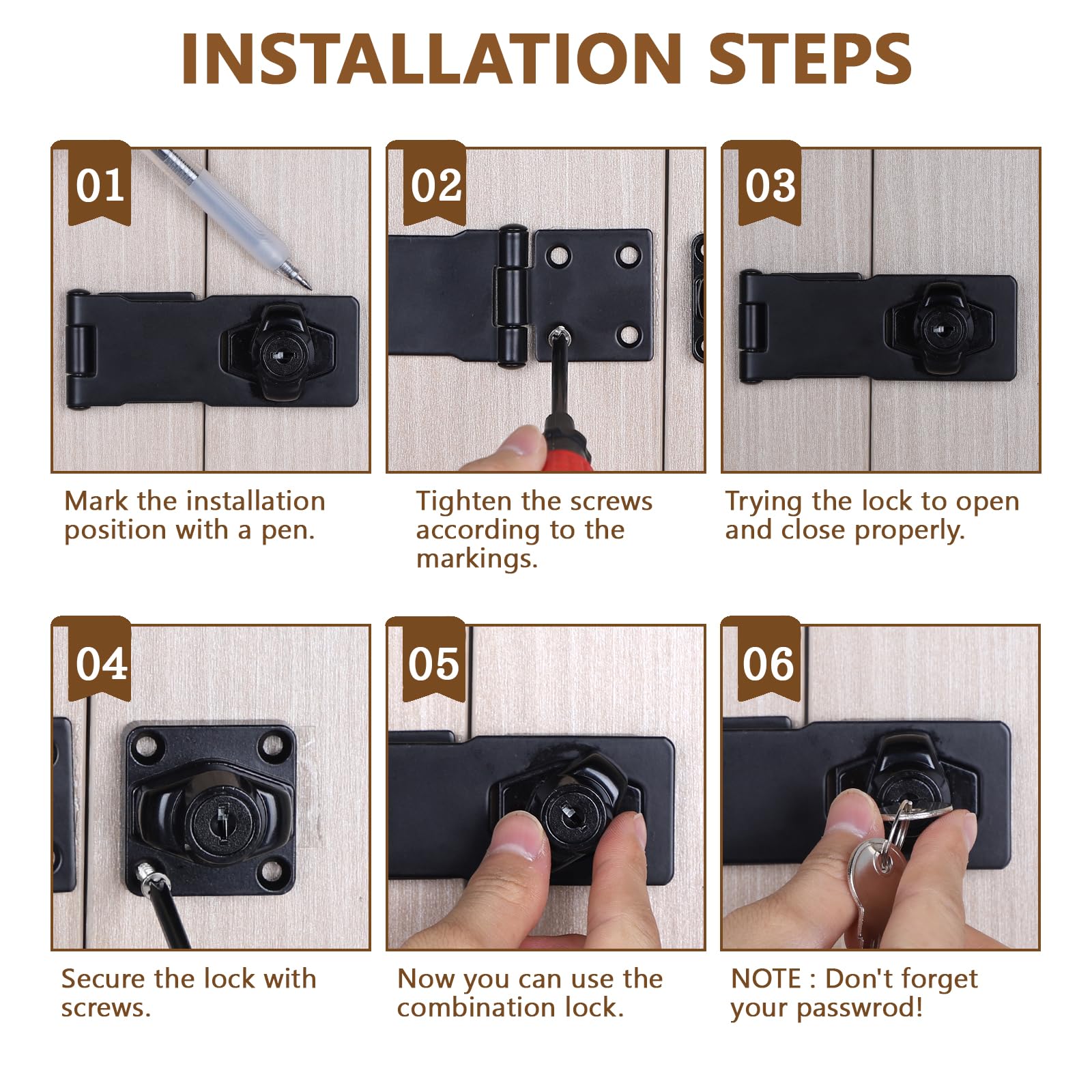 INSTALLATION STEPS

01

Mark the installation position with a pen.

02

Tighten the screws according to the markings.

03

Trying the lock to open and close properly.

04

Secure the lock with screws.

05

Now you can use the combination lock.

06

NOTE : Don't forget your passwrod!