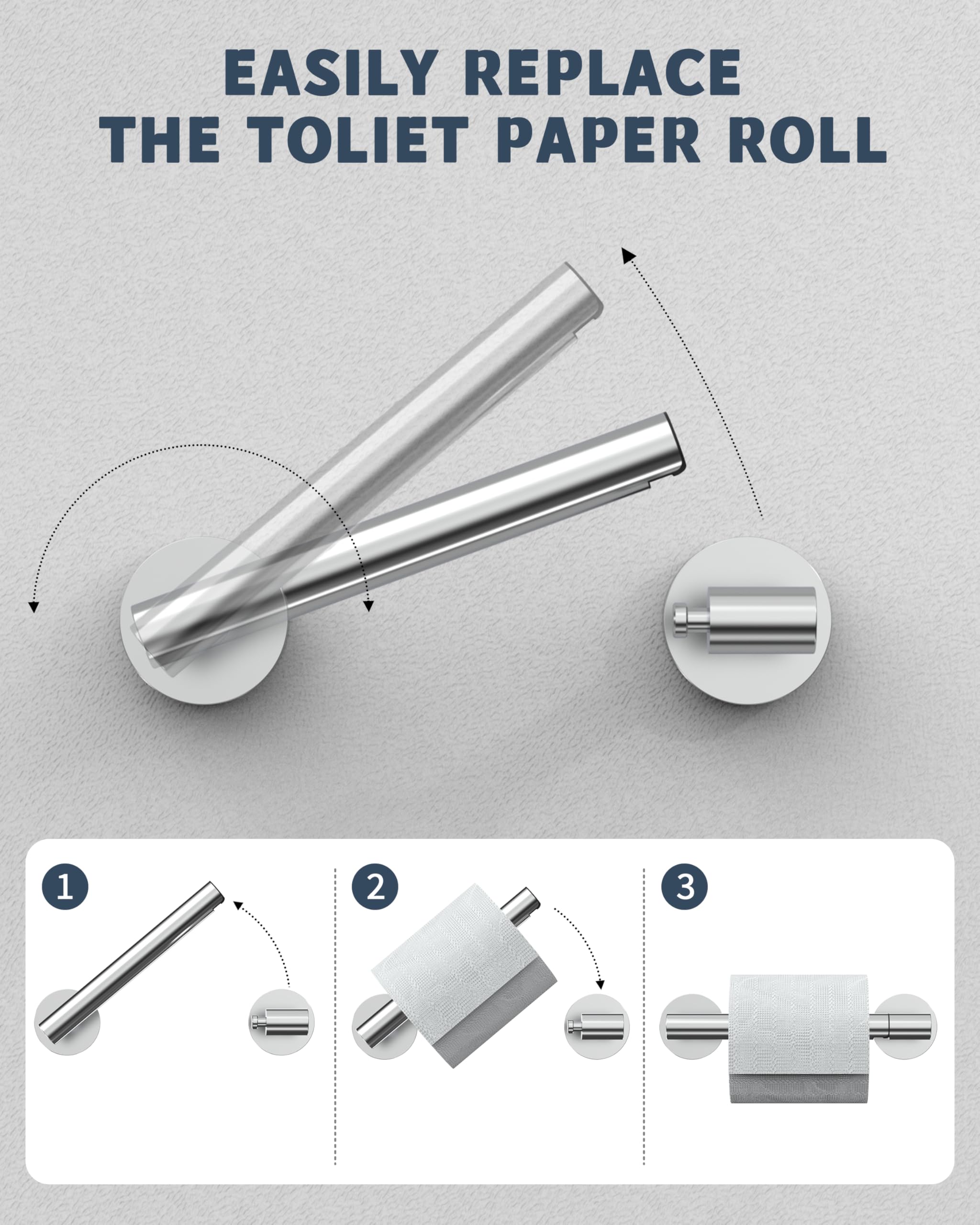 EASILY REPLACE THE TOLIET PAPER ROLL

1

2

3