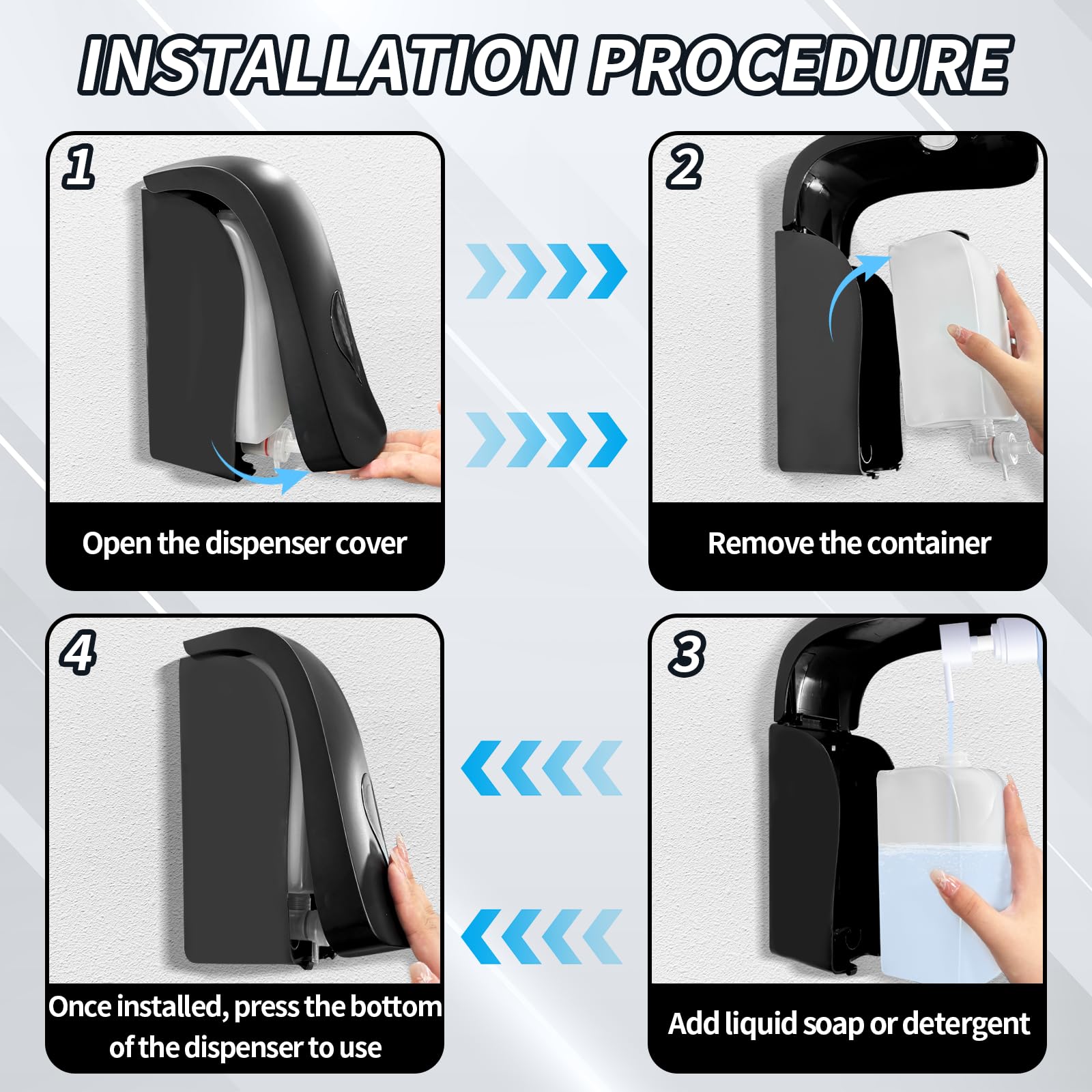 INSTALLATION PROCEDURE

1

Open the dispenser cover

2

Remove the container

3

Add liquid soap or detergent

4

Once installed, press the bottom of the dispenser to use