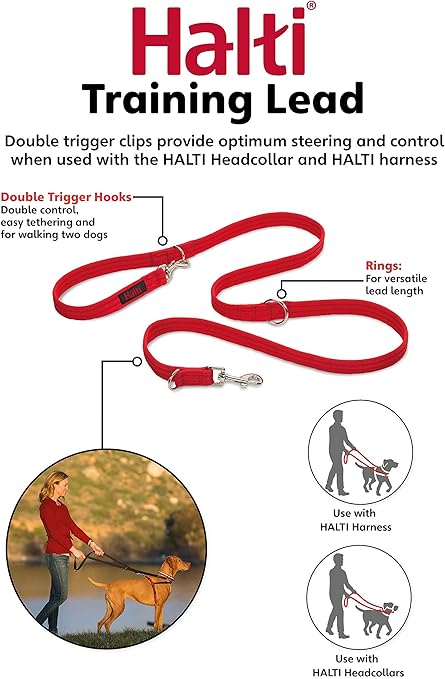 Halti®
Training Lead

Double trigger clips provide optimum steering and control when used with the HALTI Headcollar and HALTI harness

Double Trigger Hooks
Double control, easy tethering and for walking two dogs

Halti

Rings:
For versatile lead length

Use with HALTI Harness

Use with HALTI Headcollars